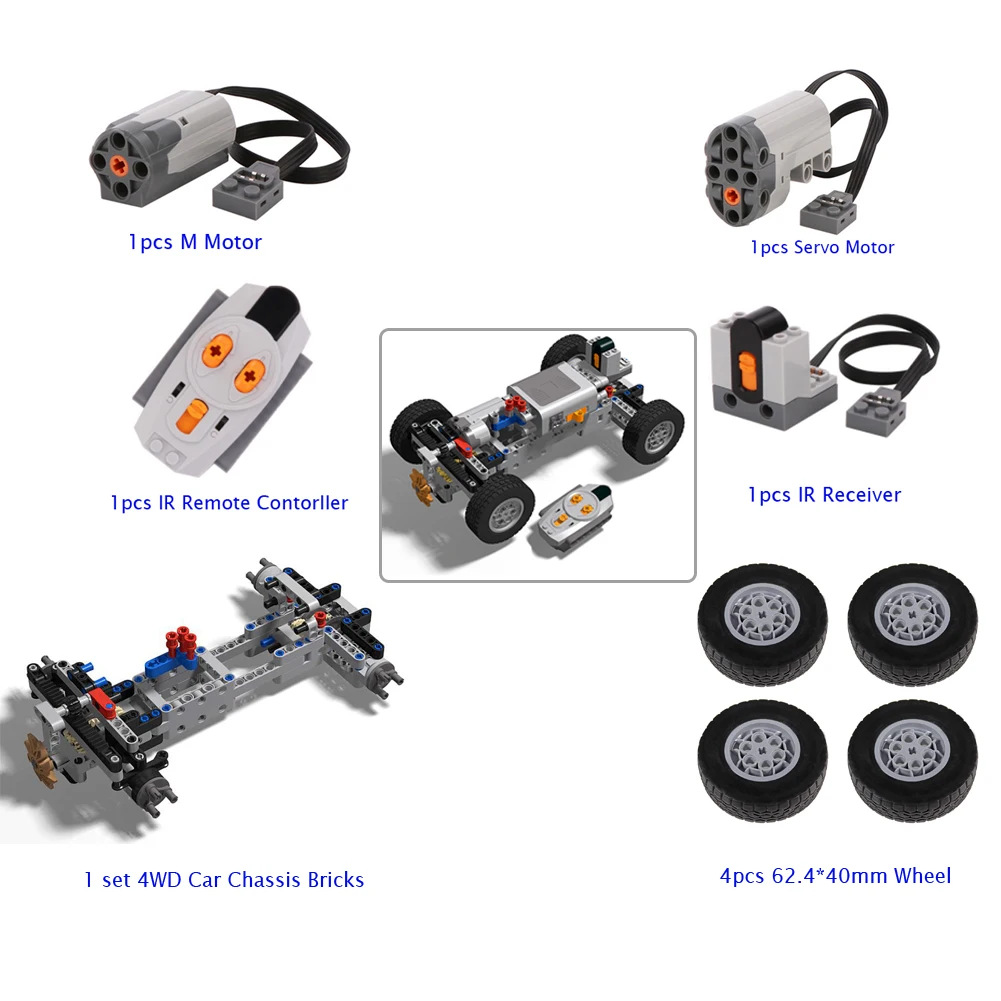 1pcs M Motor

1pcs Servo Motor

1pcs IR Remote Contorller

1pcs IR Receiver

1 set 4WD Car Chassis Bricks

4pcs 62.4*40mm Wheel