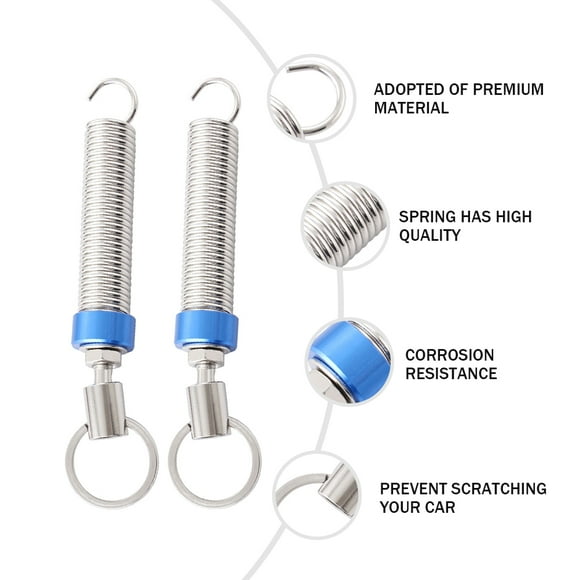 ADOPTED OF PREMIUM MATERIAL

SPRING HAS HIGH QUALITY

CORROSION RESISTANCE

PREVENT SCRATCHING YOUR CAR