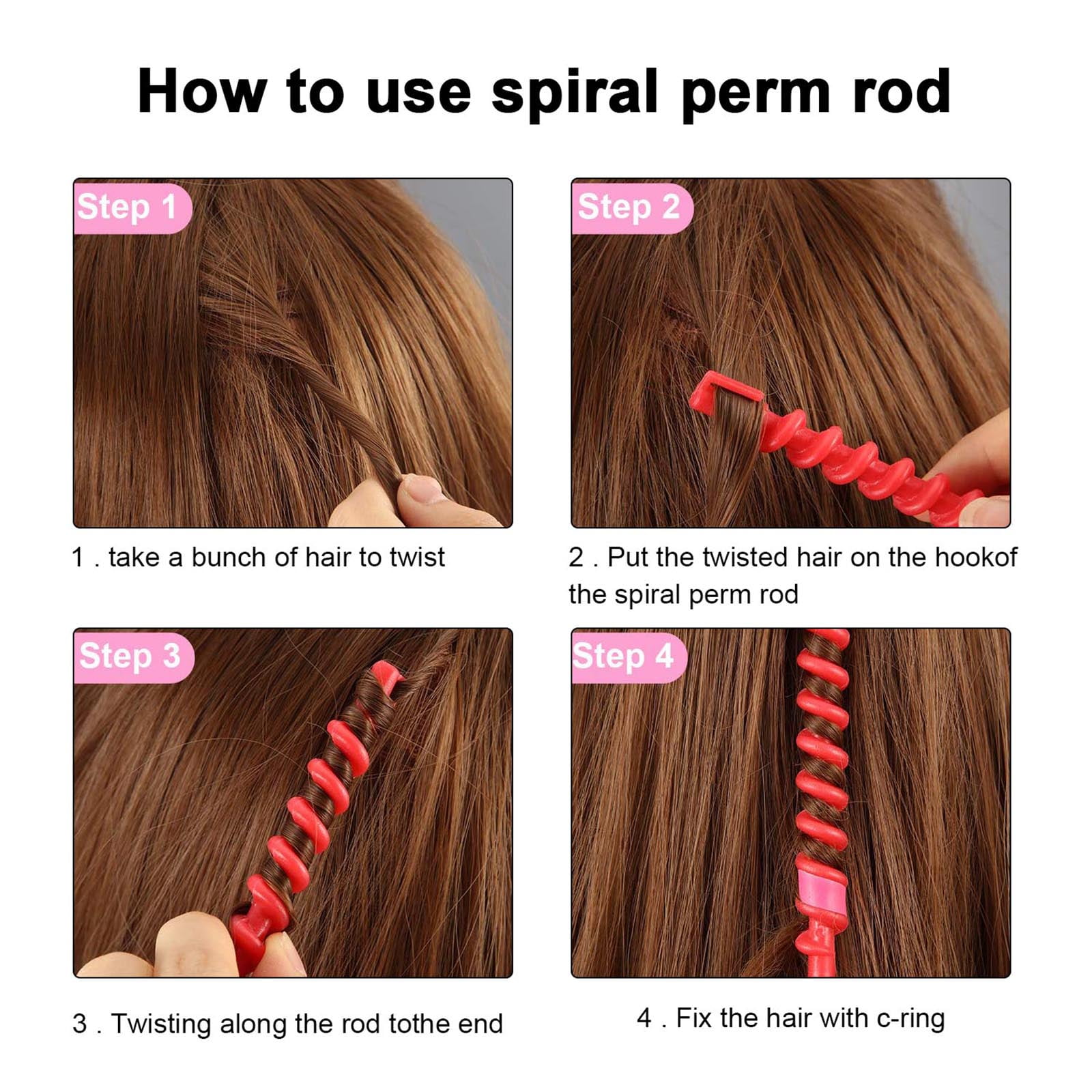 How to use spiral perm rod

Step 1

1 . take a bunch of hair to twist

Step 2

2 . Put the twisted hair on the hookof the spiral perm rod

Step 3

3 . Twisting along the rod tothe end

Step 4

4 . Fix the hair with c-ring