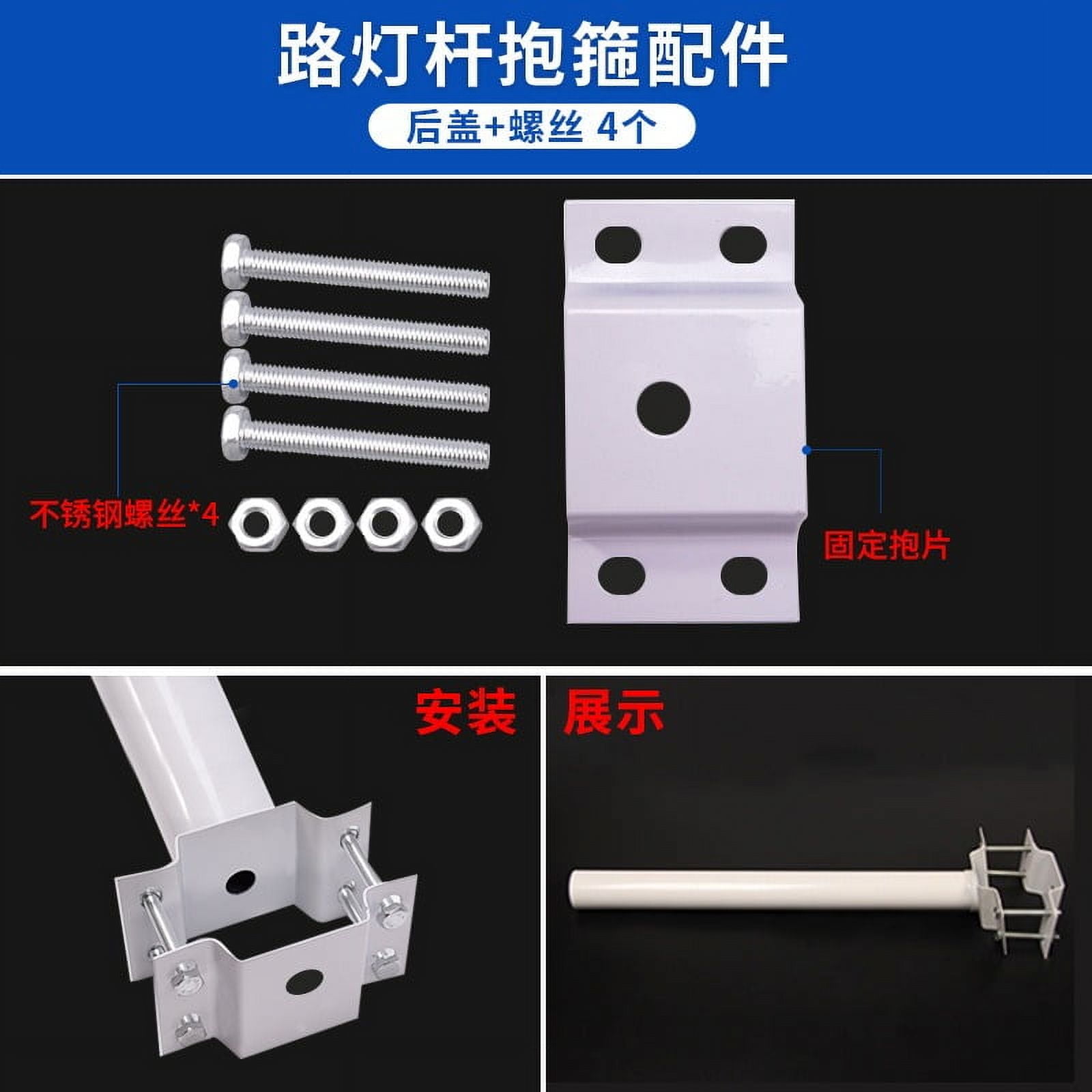 路灯杆抱箍配件

后盖+螺丝 4个

不锈钢螺丝*4

固定抱片

安装

展示