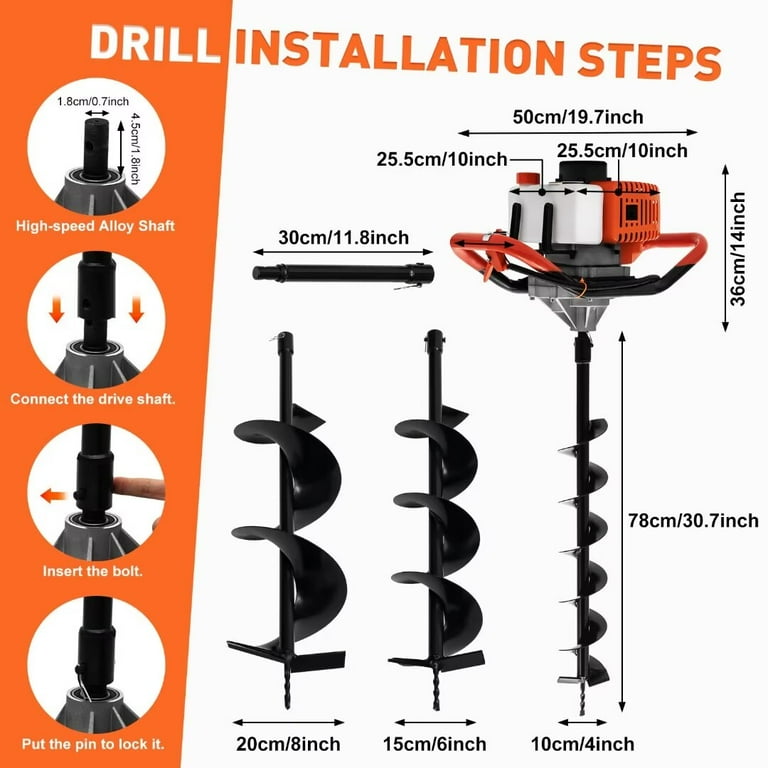 DRILL INSTALLATION STEPS

1.8cm/0.7inch
4.5cm/1.8inch
High-speed Alloy Shaft

Connect the drive shaft.

Insert the bolt.

Put the pin to lock it.

50cm/19.7inch
25.5cm/10inch
25.5cm/10inch
36cm/14inch
30cm/11.8inch
78cm/30.7inch
20cm/8inch
15cm/6inch
10cm/4inch