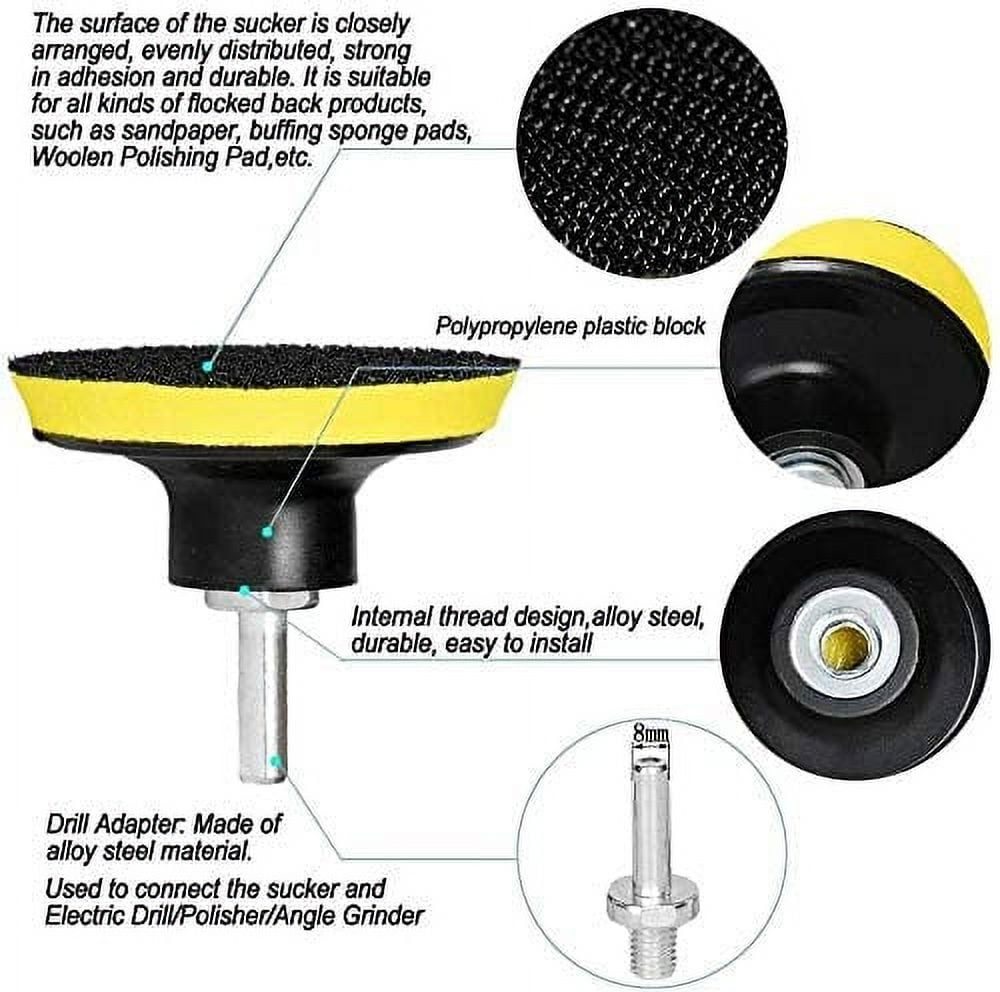 The surface of the sucker is closely arranged, evenly distributed, strong in adhesion and durable. It is suitable for all kinds of flocked back products, such as sandpaper, buffing sponge pads, Woolen Polishing Pad,etc.

Polypropylene plastic block

Internal thread design,alloy steel, durable, easy to install

8mm

Drill Adapter: Made of alloy steel material.

Used to connect the sucker and Electric Drill/Polisher/Angle Grinder