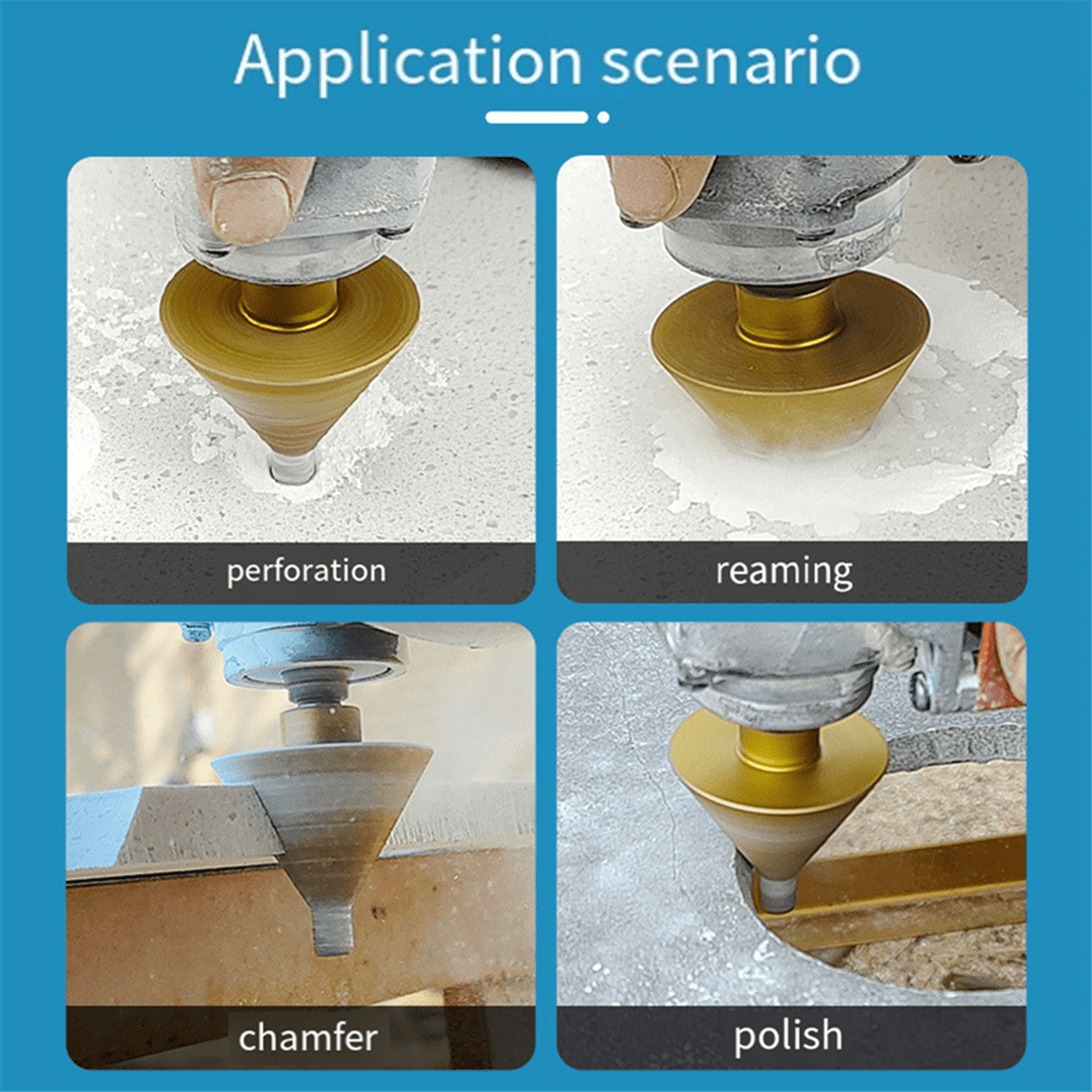 Application scenario

perforation

reaming

chamfer

polish