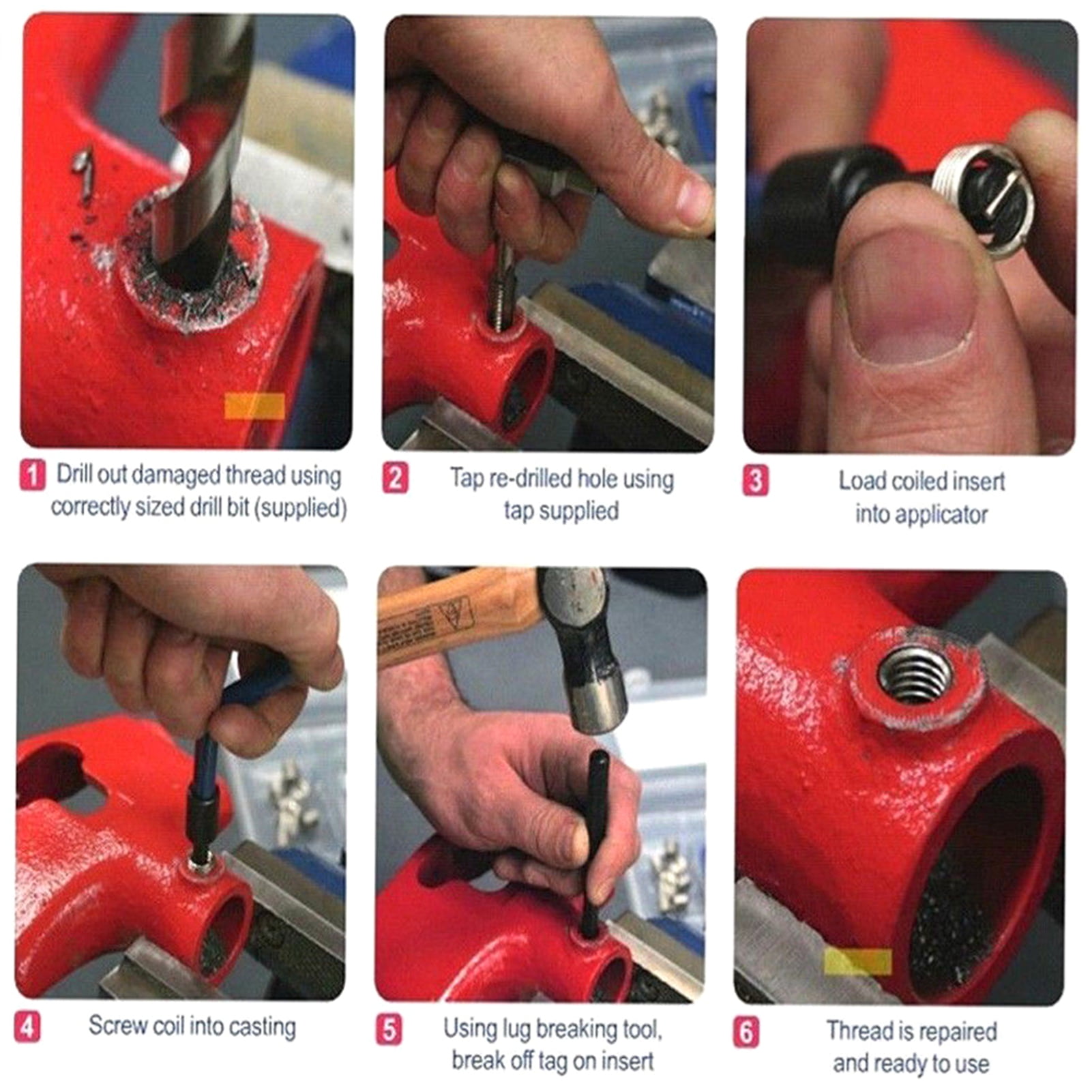 1 Drill out damaged thread using correctly sized drill bit (supplied)

2 Tap re-drilled hole using tap supplied

3 Load coiled insert into applicator

4 Screw coil into casting

5 Using lug breaking tool, break off tag on insert

6 Thread is repaired and ready to use