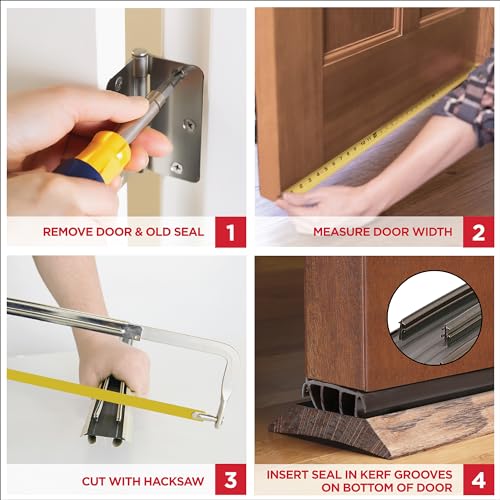 REMOVE DOOR & OLD SEAL 1

MEASURE DOOR WIDTH 2

CUT WITH HACKSAW 3

INSERT SEAL IN KERF GROOVES ON BOTTOM OF DOOR 4