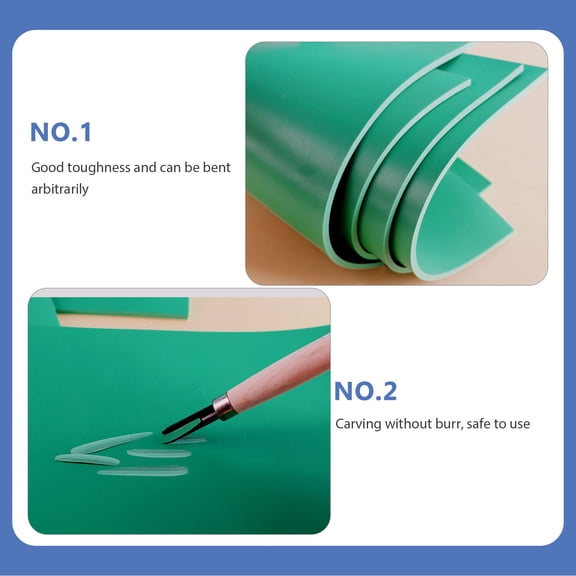 NO.1

Good toughness and can be bent arbitrarily

NO.2

Carving without burr, safe to use