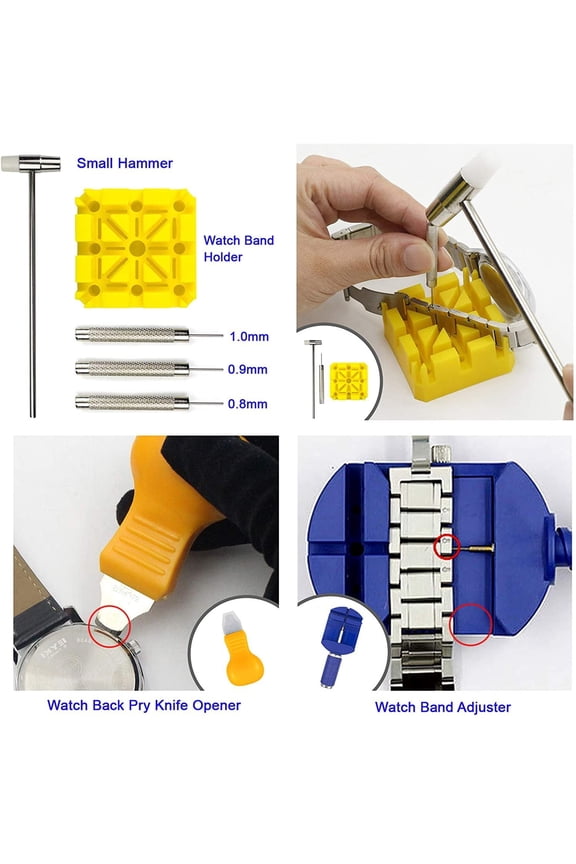 Small Hammer

Watch Band Holder

1.0mm

0.9mm

0.8mm

Watch Back Pry Knife Opener

Watch Band Adjuster