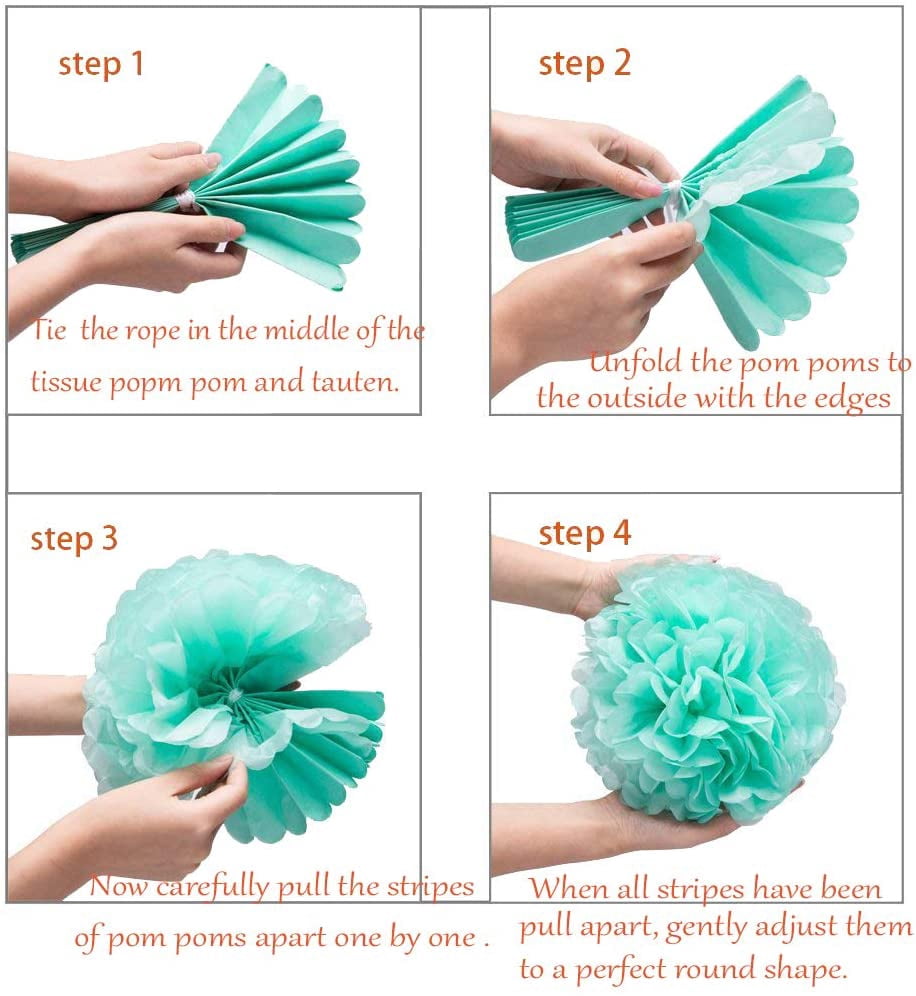 step 1

Tie the rope in the middle of the tissue popm pom and tauten.

step 2

Unfold the pom poms to the outside with the edges

step 3

Now carefully pull the stripes of pom poms apart one by one .

step 4

When all stripes have been pull apart, gently adjust them to a perfect round shape.