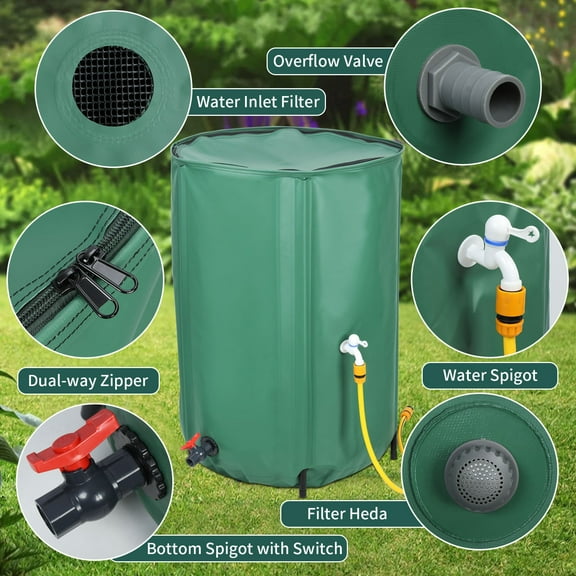 Overflow Valve

Water Inlet Filter

Dual-way Zipper

Water Spigot

Filter Heda

Bottom Spigot with Switch