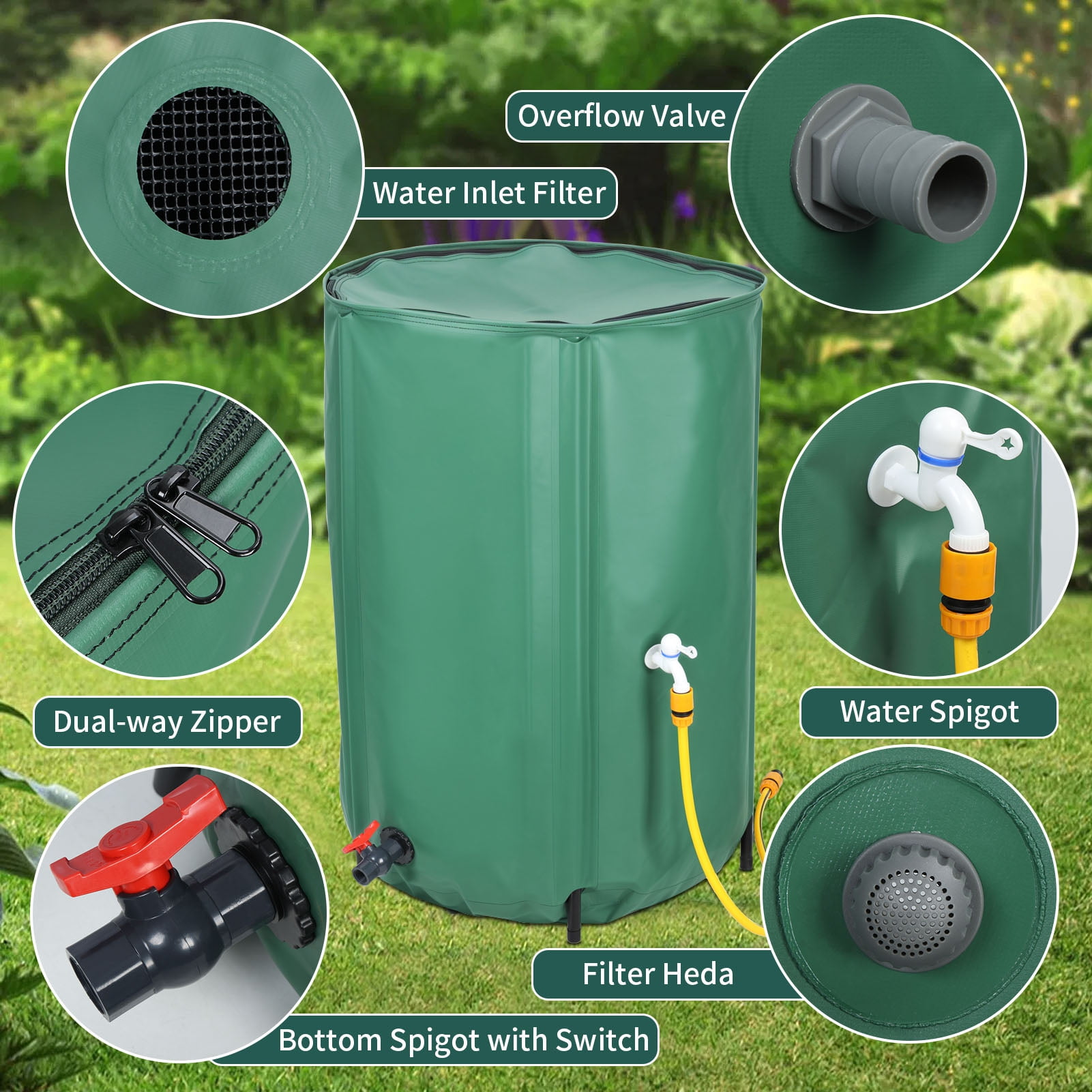 Overflow Valve

Water Inlet Filter

Dual-way Zipper

Water Spigot

Filter Heda

Bottom Spigot with Switch