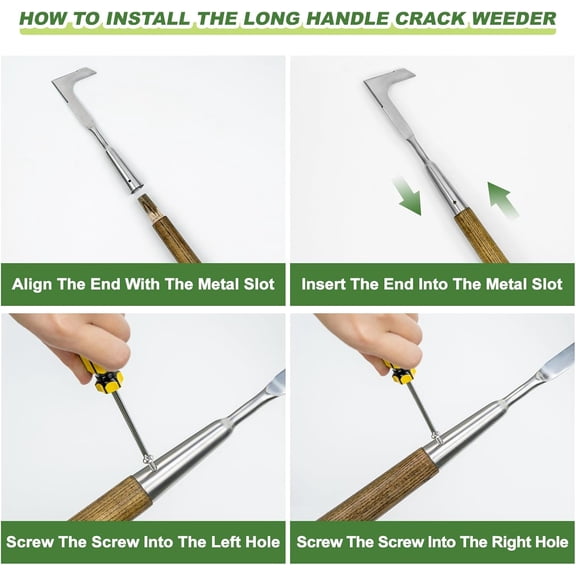 HOW TO INSTALL THE LONG HANDLE CRACK WEEDER

Align The End With The Metal Slot

Insert The End Into The Metal Slot

Screw The Screw Into The Left Hole

Screw The Screw Into The Right Hole