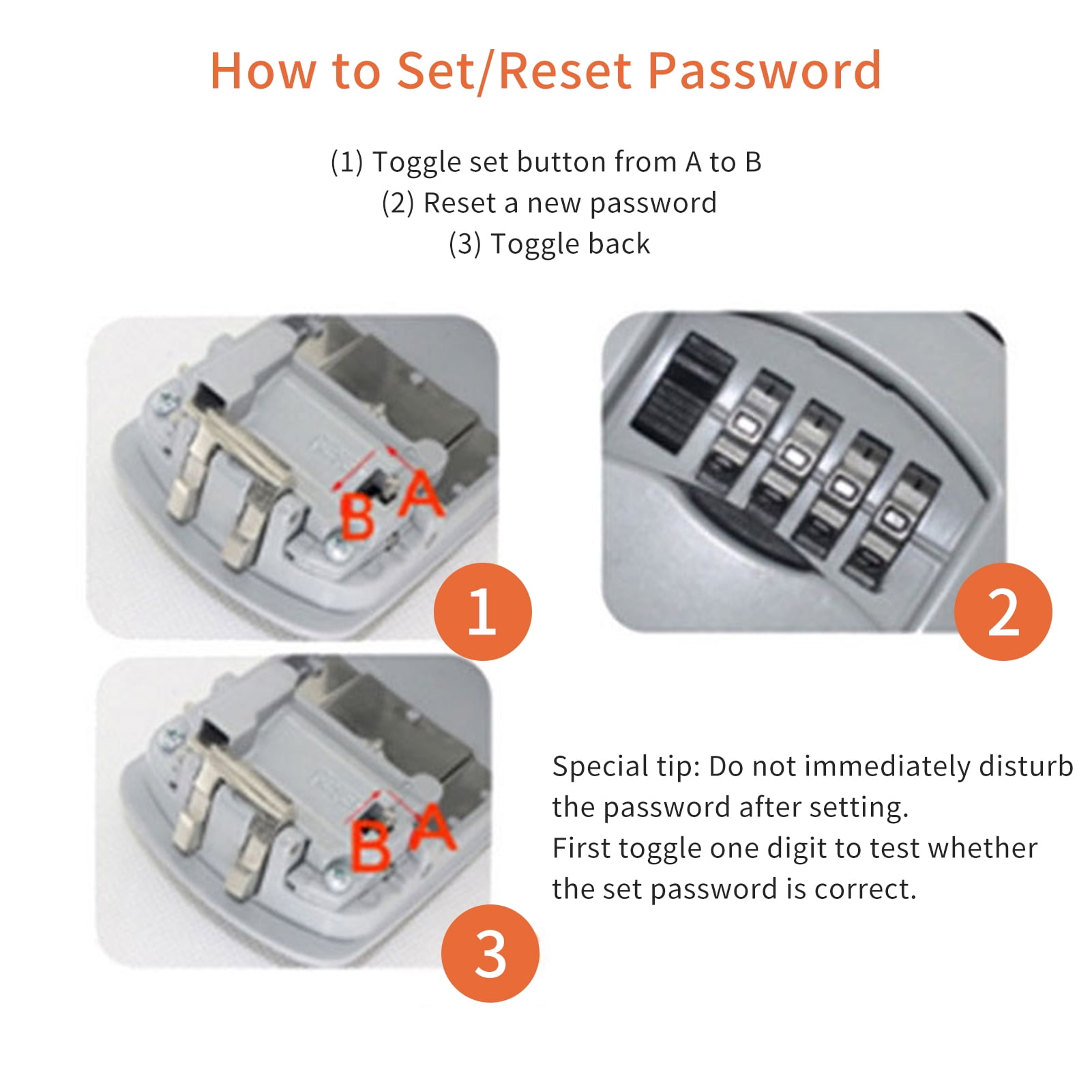 How to Set/Reset Password

(1) Toggle set button from A to B
(2) Reset a new password
(3) Toggle back

B A

1

2

B A

3

Special tip: Do not immediately disturb the password after setting.
First toggle one digit to test whether the set password is correct.