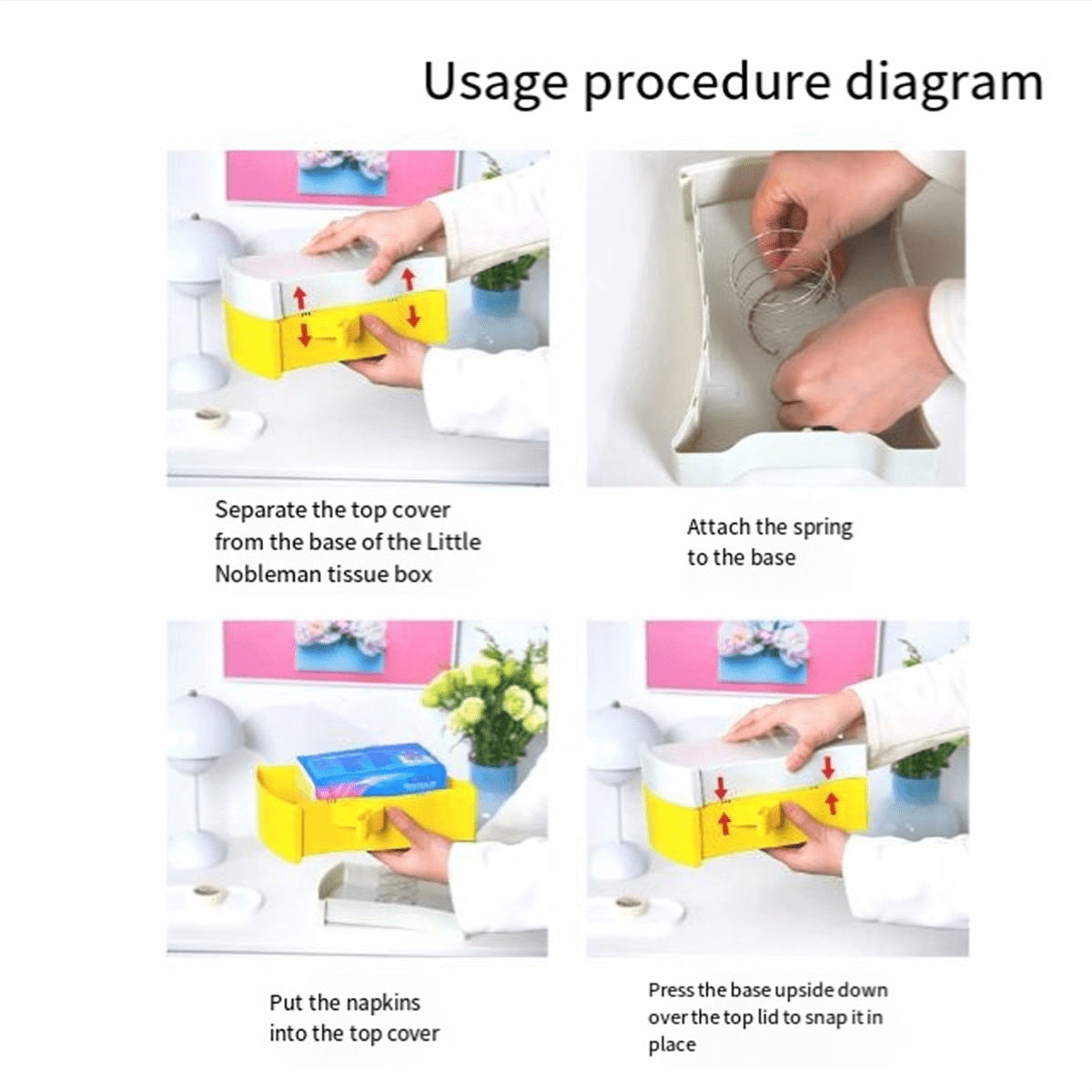 Usage procedure diagram

Separate the top cover from the base of the Little Nobleman tissue box

Attach the spring to the base

Put the napkins into the top cover

Press the base upside down over the top lid to snap it in place