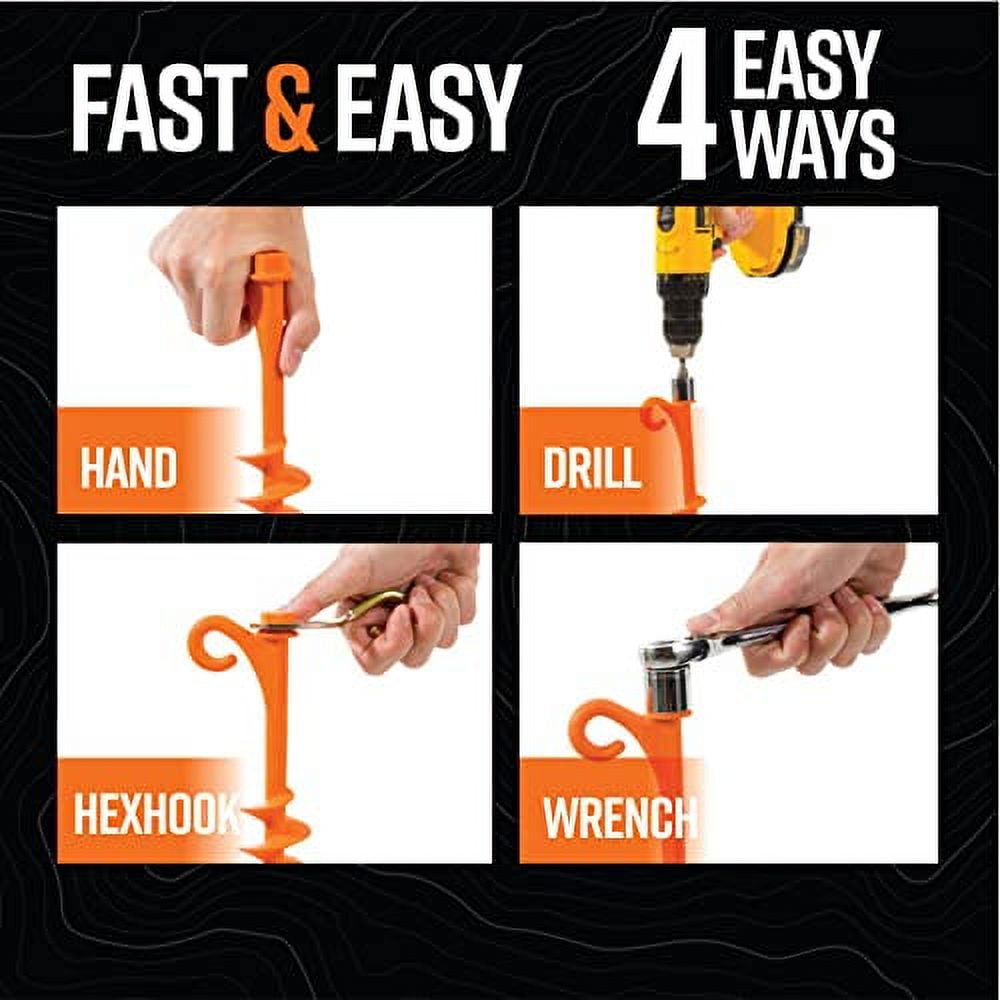 FAST & EASY

4 EASY WAYS

HAND

DRILL

HEXHOOK

WRENCH