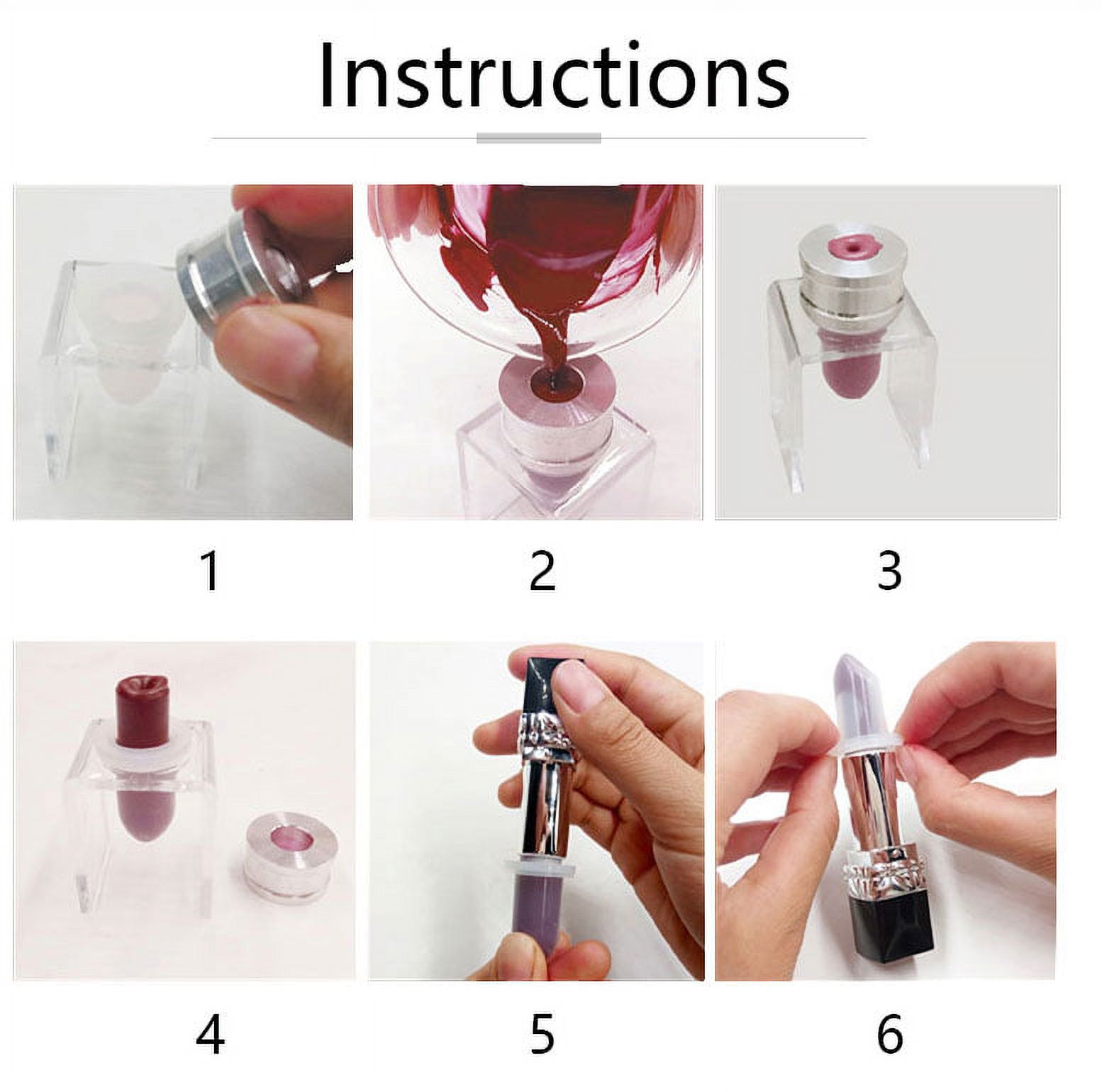 Instructions

1

2

3

4

5

6