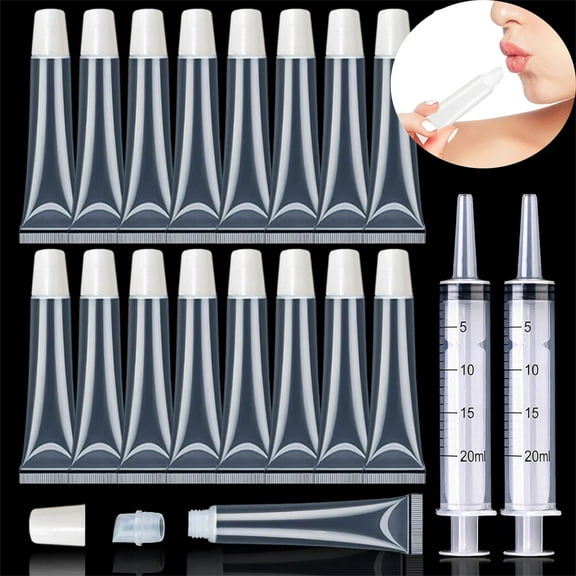 5
10
15
20ml
5
10
15
20ml