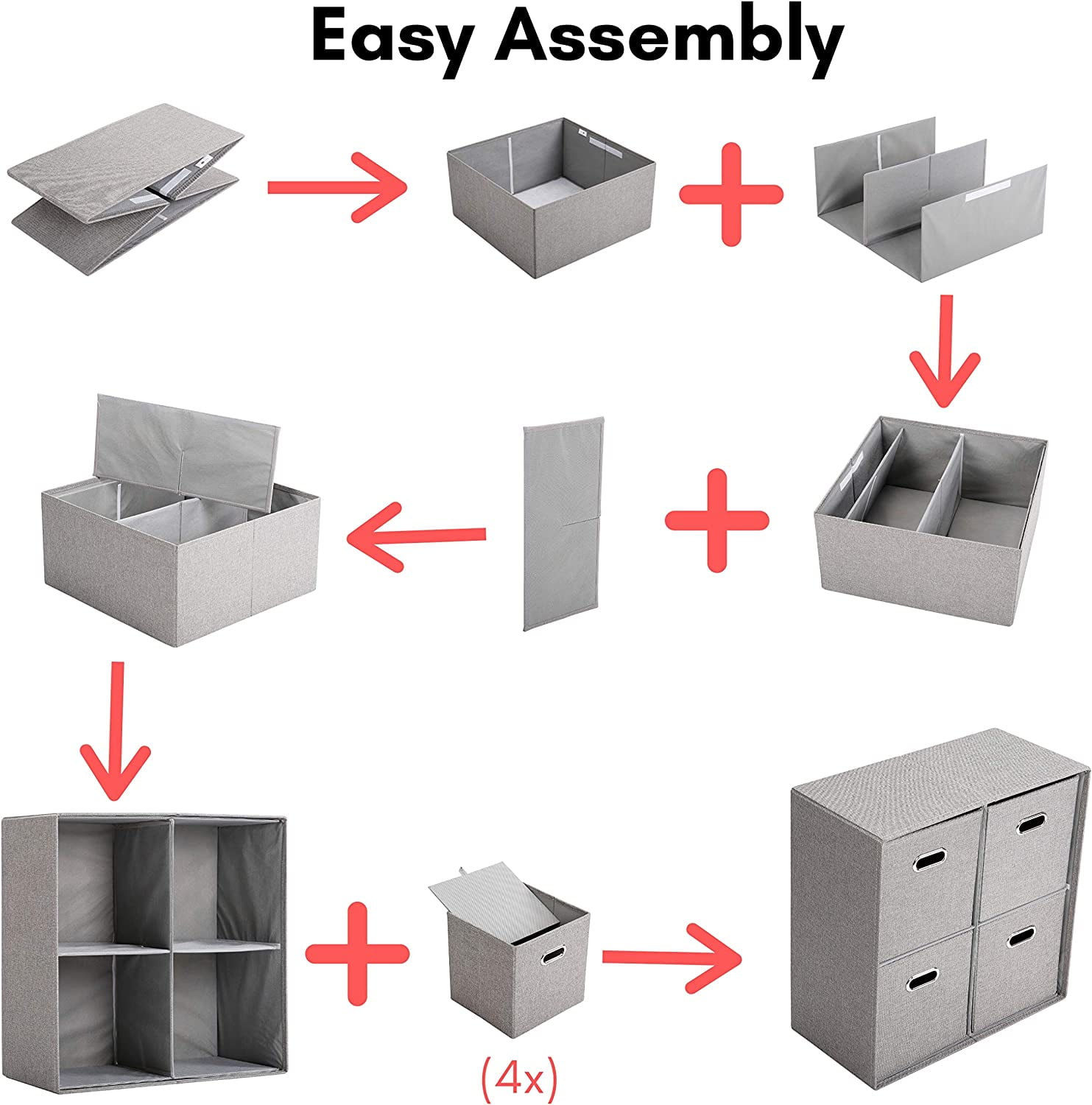 Easy Assembly

(4x)