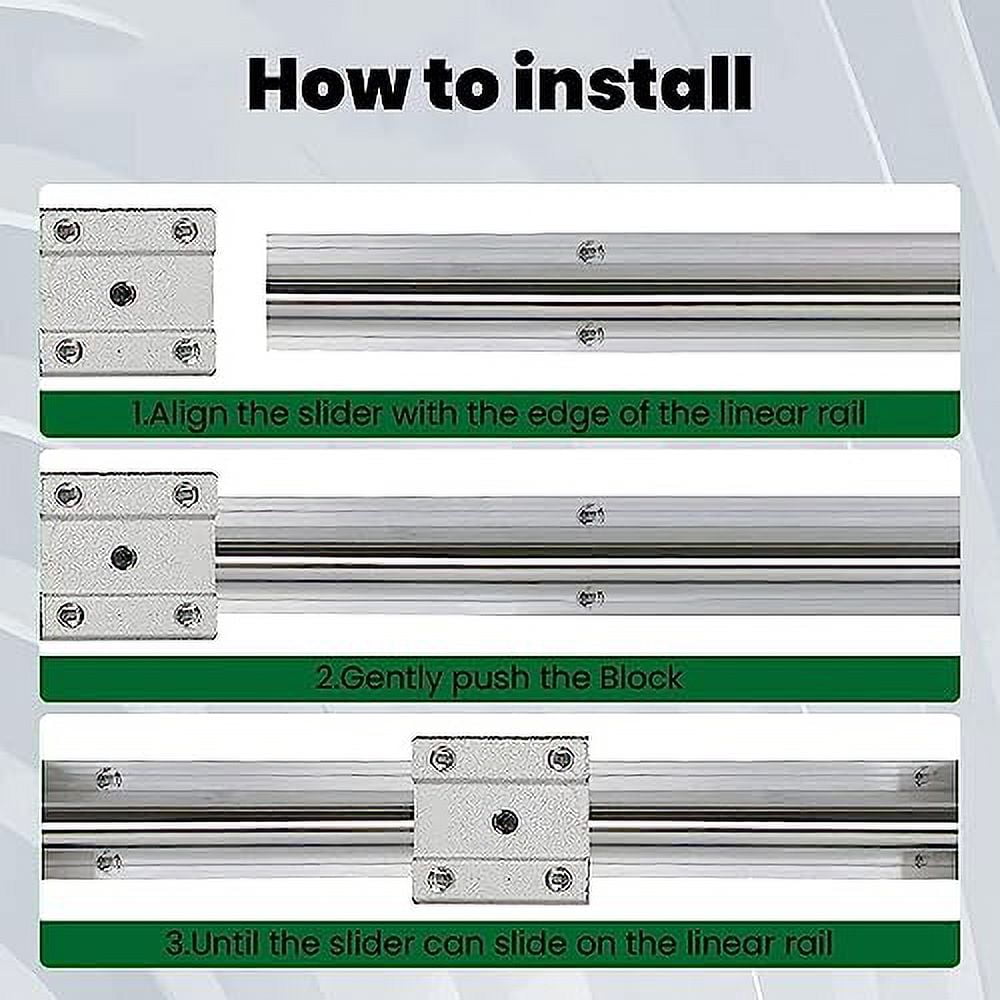 How to install

1.Align the slider with the edge of the linear rail

2.Gently push the Block

3.Until the slider can slide on the linear rail