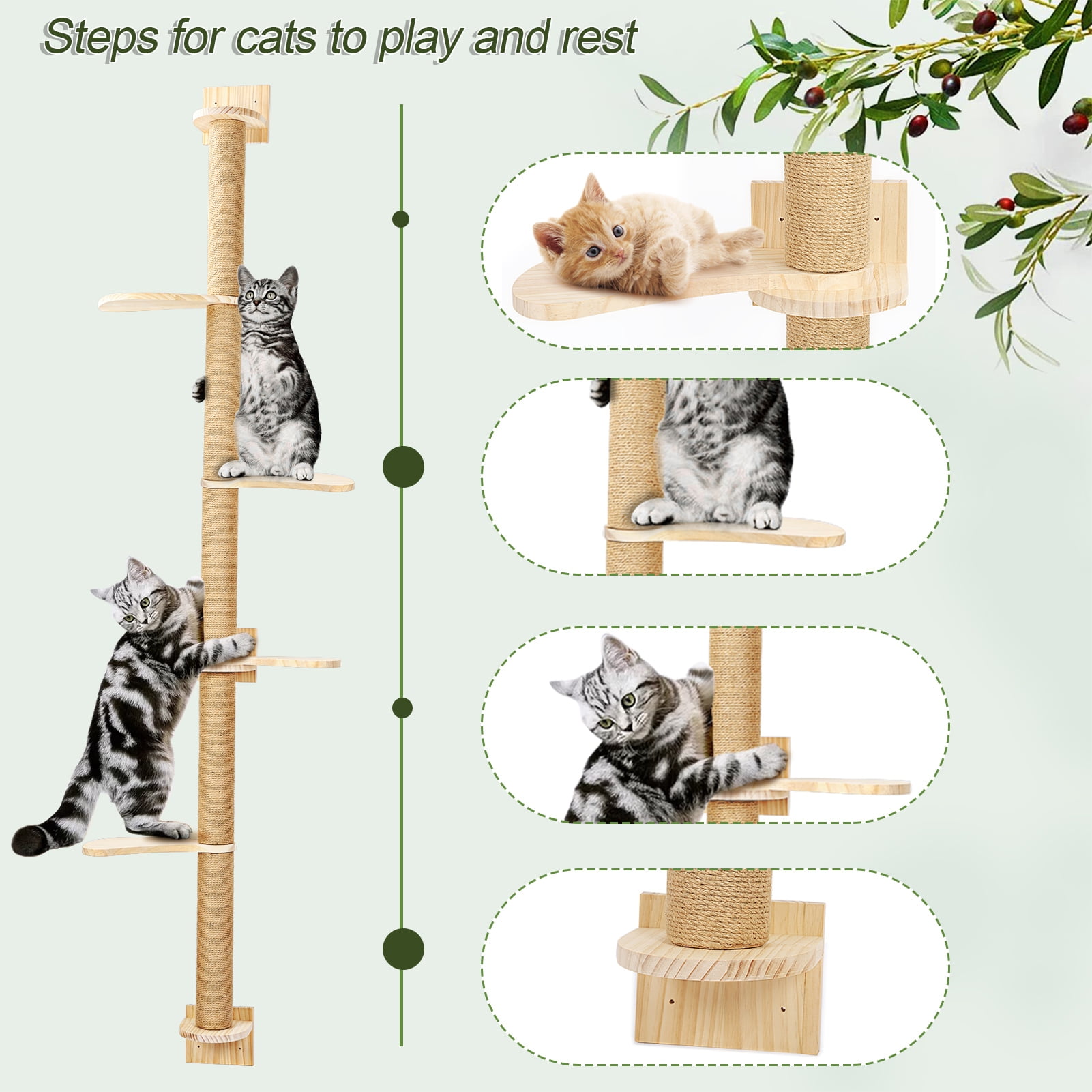 Steps for cats to play and rest