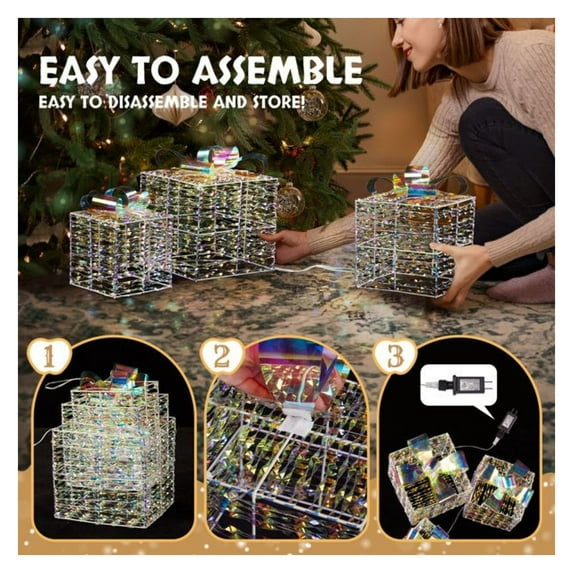 EASY TO ASSEMBLE
EASY TO DISASSEMBLE AND STORE!

1

2

3