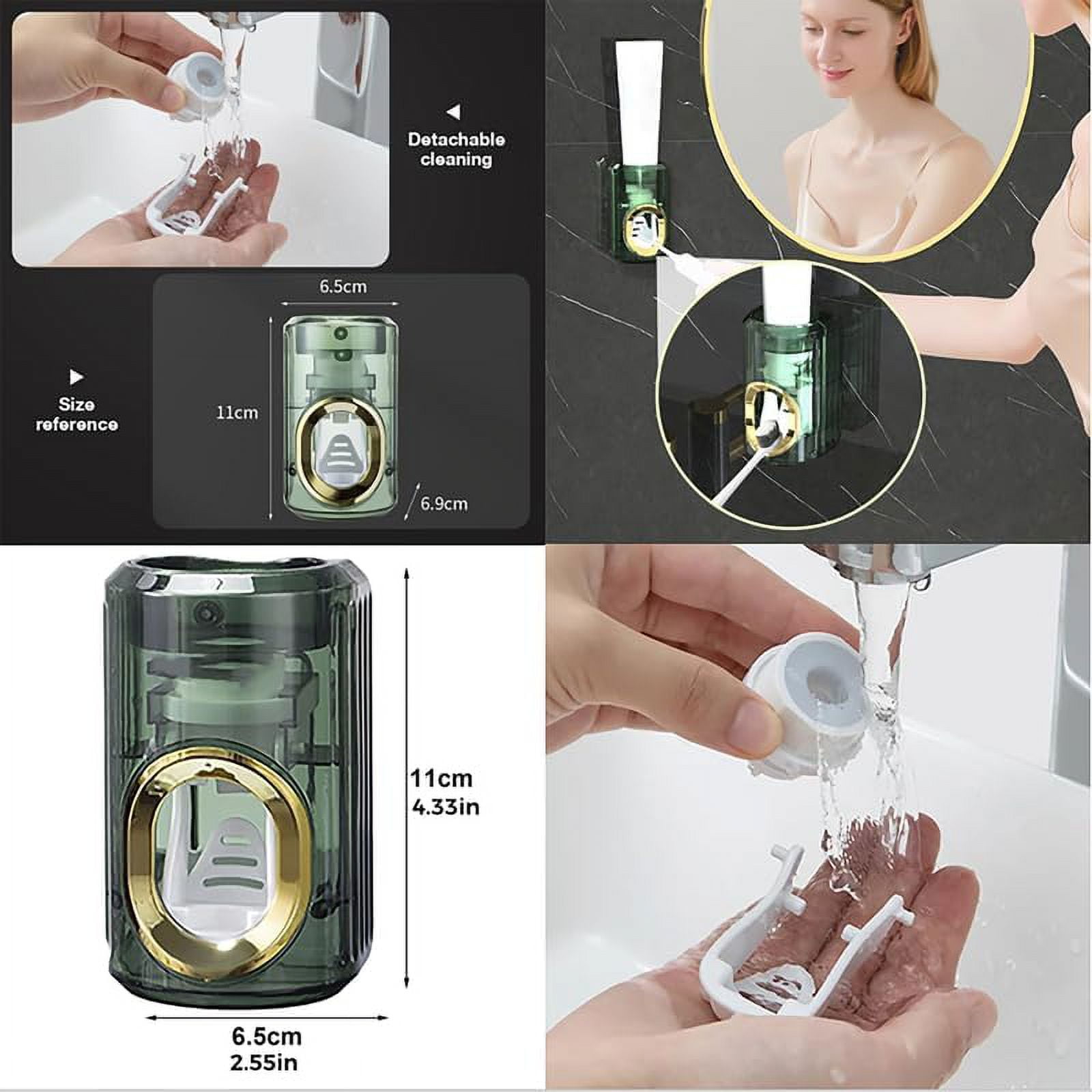 Detachable cleaning

6.5cm

Size reference

11cm

6.9cm

11cm
4.33in

6.5cm
2.55in