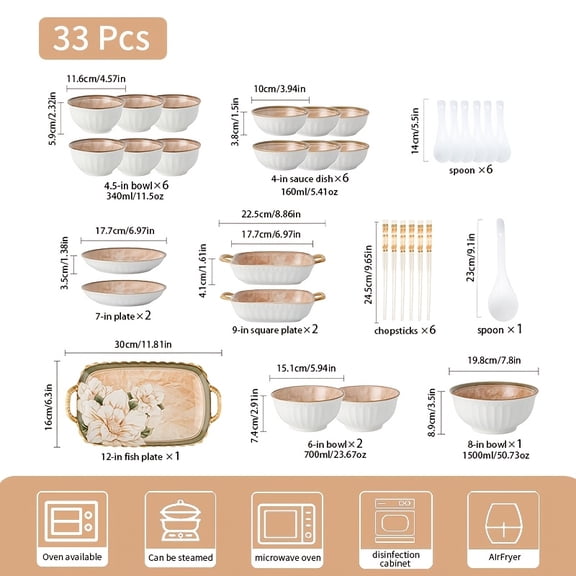 33 Pcs

11.6cm/4.57in
5.9cm/2.32in
4.5-in bowl×6
340ml/11.5oz

10cm/3.94in
3.8cm/1.5in
4-in sauce dish×6
160ml/5.41oz

14cm/5.5in
spoon ×6

17.7cm/6.97in
3.5cm/1.38in
7-in plate×2

22.5cm/8.86in
17.7cm/6.97in
4.1cm/1.61in
9-in square plate×2

24.5cm/9.65in
chopsticks ×6

23cm/9.1in
spoon ×1

30cm/11.81in
16cm/6.3in
12-in fish plate ×1

15.1cm/5.94in
7.4cm/2.91in
6-in bowl×2
700ml/23.67oz

19.8cm/7.8in
8.9cm/3.5in
8-in bowl×1
1500ml/50.73oz

Oven available
Can be steamed
microwave oven
disinfection cabinet
AirFryer