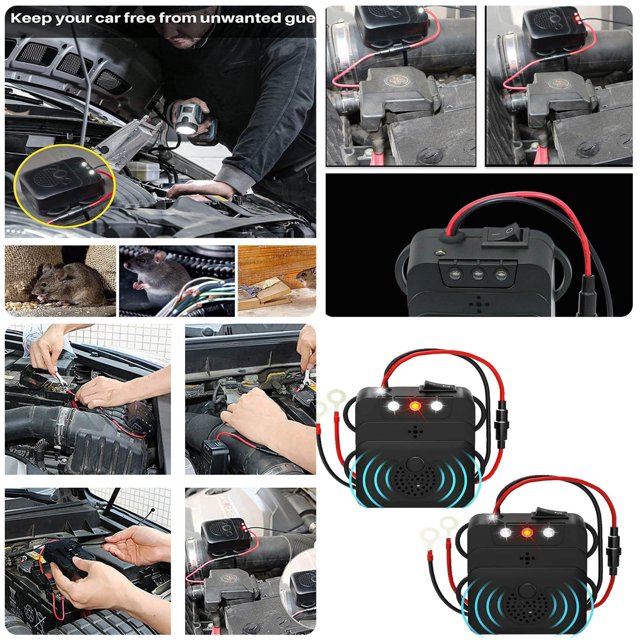 Keep your car free from unwanted gue