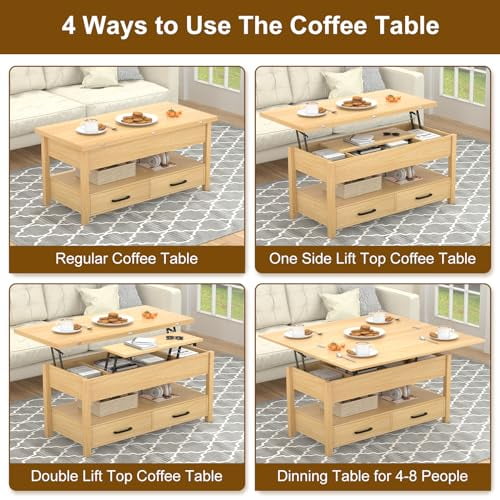 4 Ways to Use The Coffee Table

Regular Coffee Table

One Side Lift Top Coffee Table

Double Lift Top Coffee Table

Dinning Table for 4-8 People