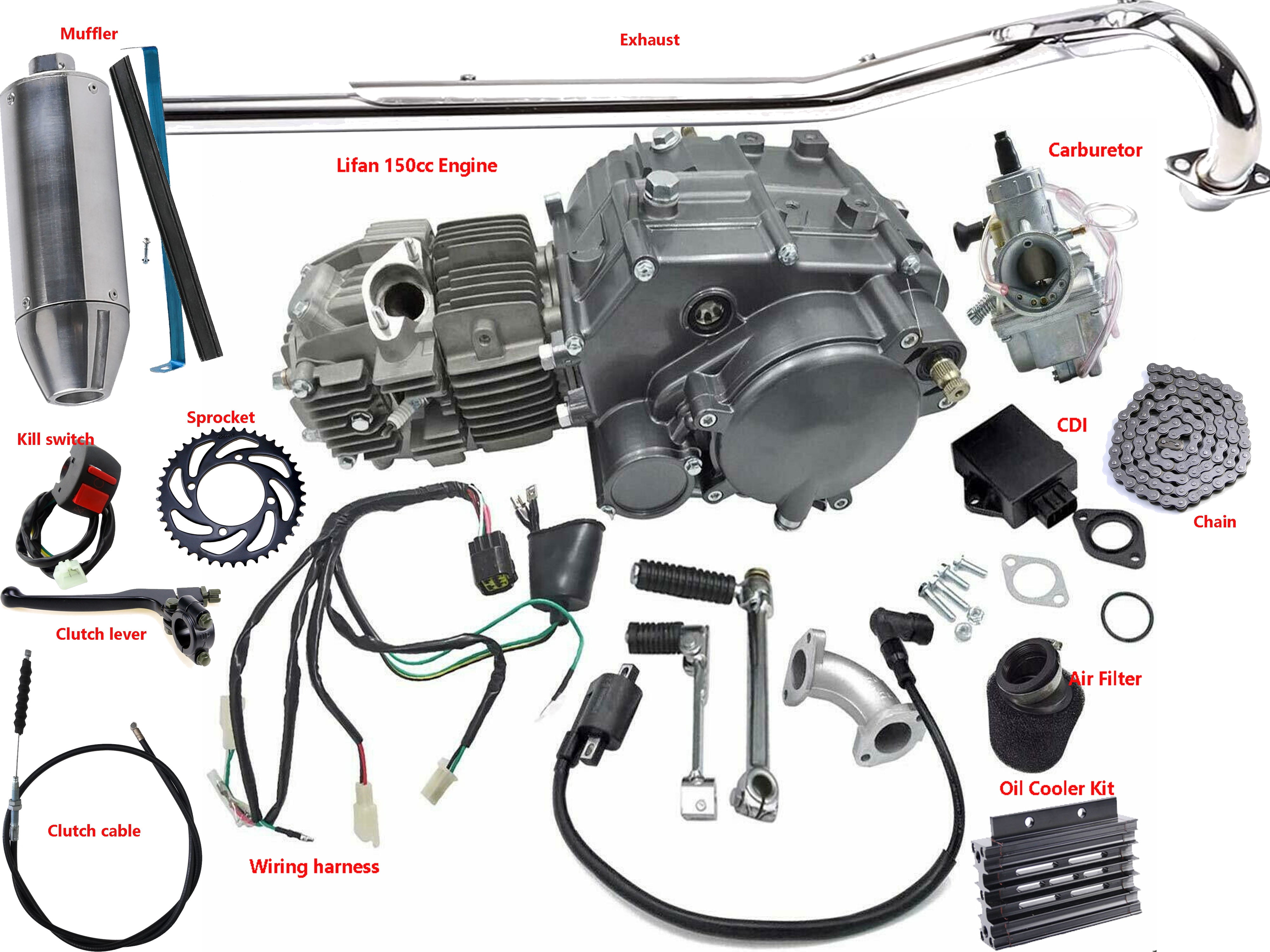 Muffler

Exhaust

Lifan 150cc Engine

Carburetor

Sprocket

Kill switch

CDI

Chain

Clutch lever

Air Filter

Oil Cooler Kit

Clutch cable

Wiring harness