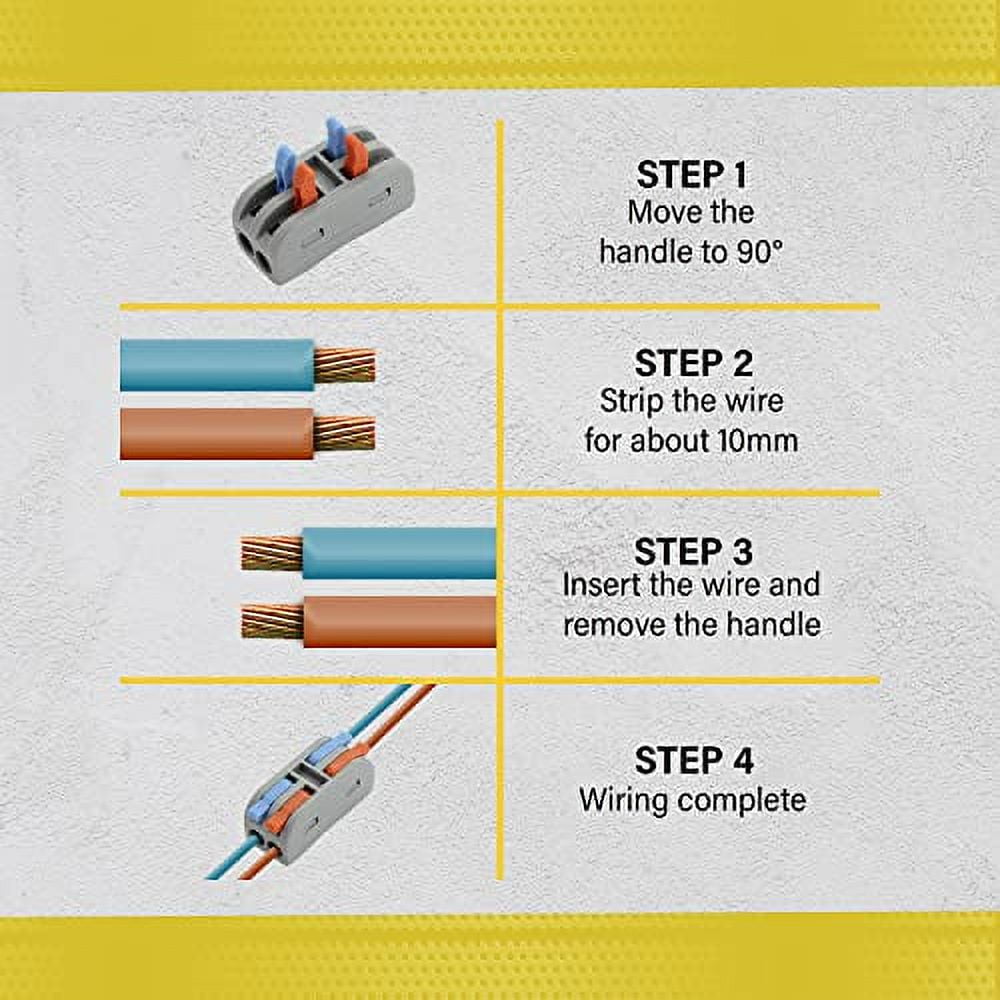 STEP 1
Move the handle to 90°

STEP 2
Strip the wire for about 10mm

STEP 3
Insert the wire and remove the handle

STEP 4
Wiring complete