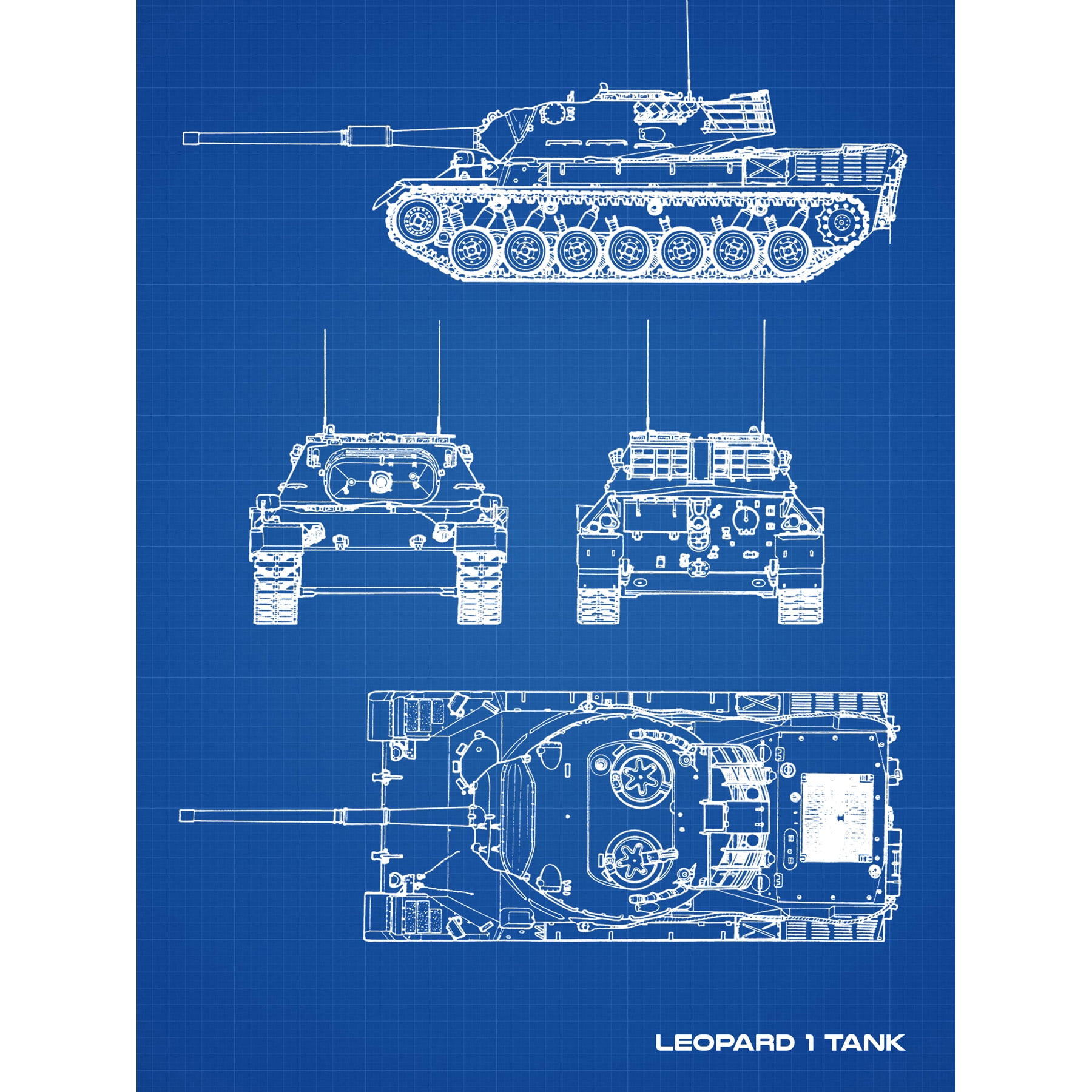 LEOPARD 1 TANK