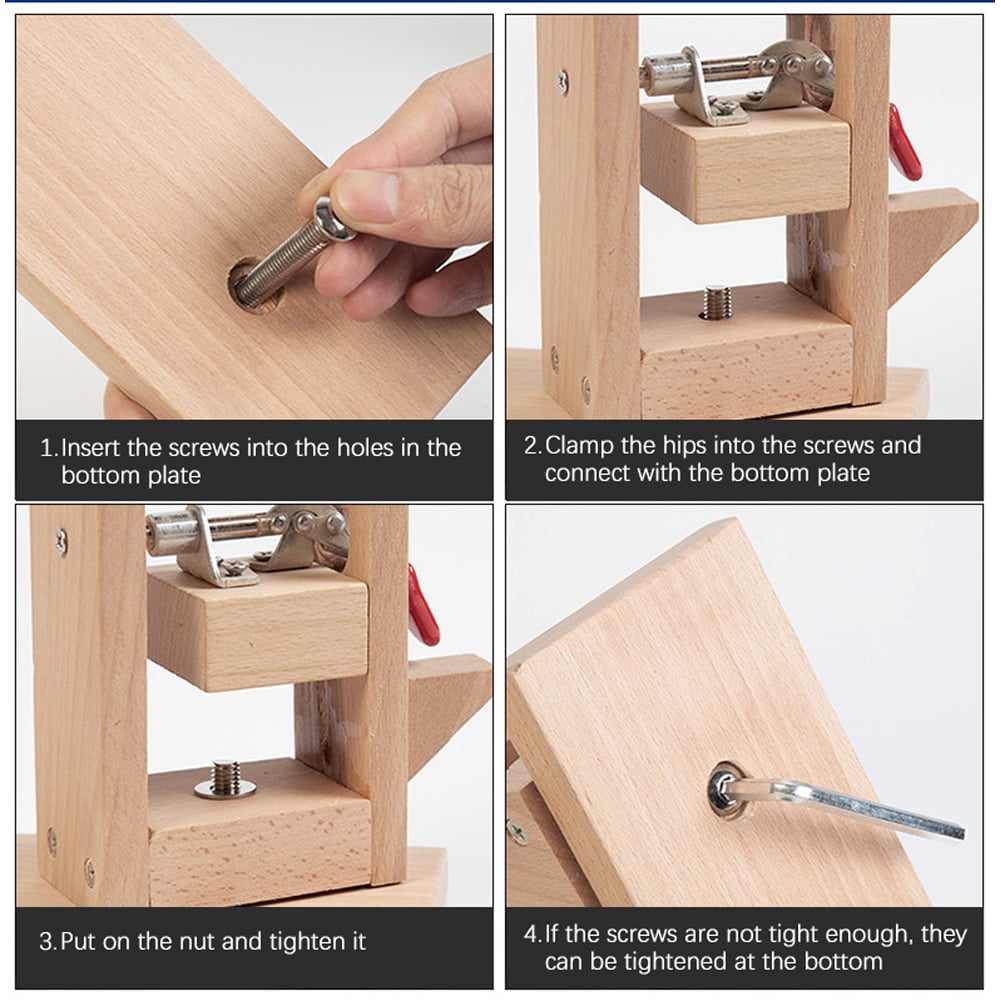 1.Insert the screws into the holes in the bottom plate

2.Clamp the hips into the screws and connect with the bottom plate

3.Put on the nut and tighten it

4.If the screws are not tight enough, they can be tightened at the bottom