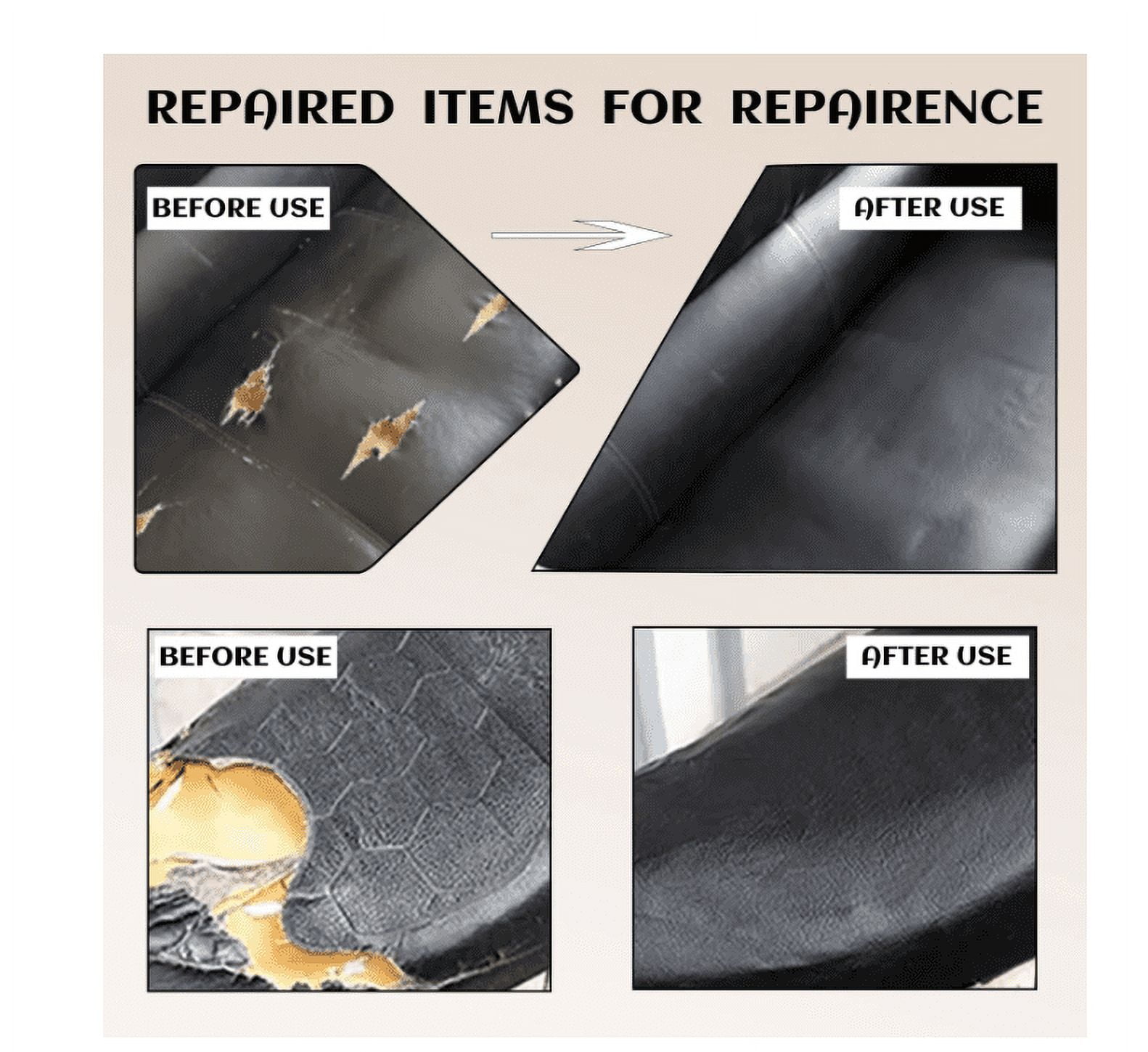 REPAIRED ITEMS FOR REPAIRENCE

BEFORE USE

AFTER USE

BEFORE USE

AFTER USE