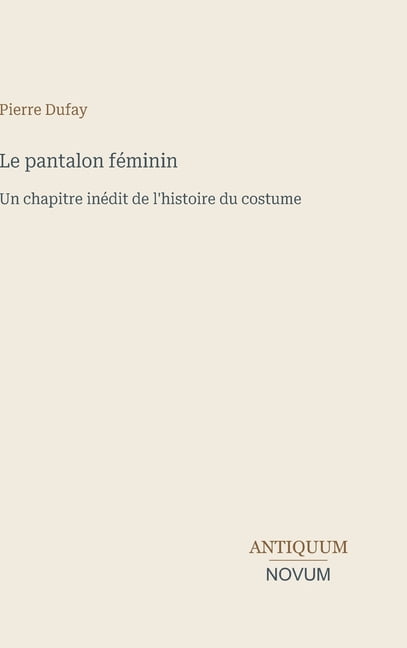 Pierre Dufay

Le pantalon féminin

Un chapitre inédit de l'histoire du costume

ANTIQUUM
NOVUM