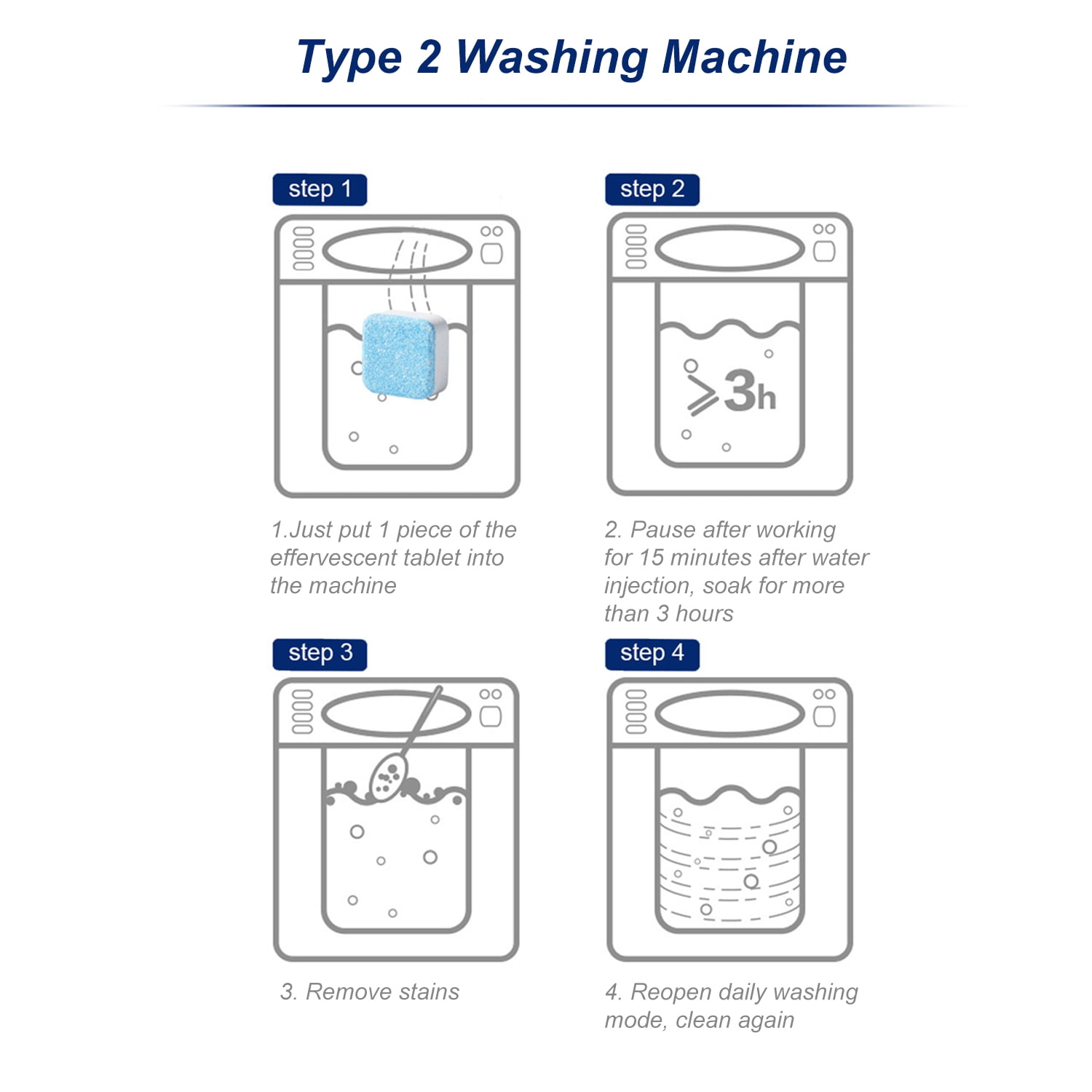 Type 2 Washing Machine

step 1

1.Just put 1 piece of the effervescent tablet into the machine

step 2

$\geqslant 3h$

2. Pause after working for 15 minutes after water injection, soak for more than 3 hours

step 3

3. Remove stains

step 4

4. Reopen daily washing mode, clean again