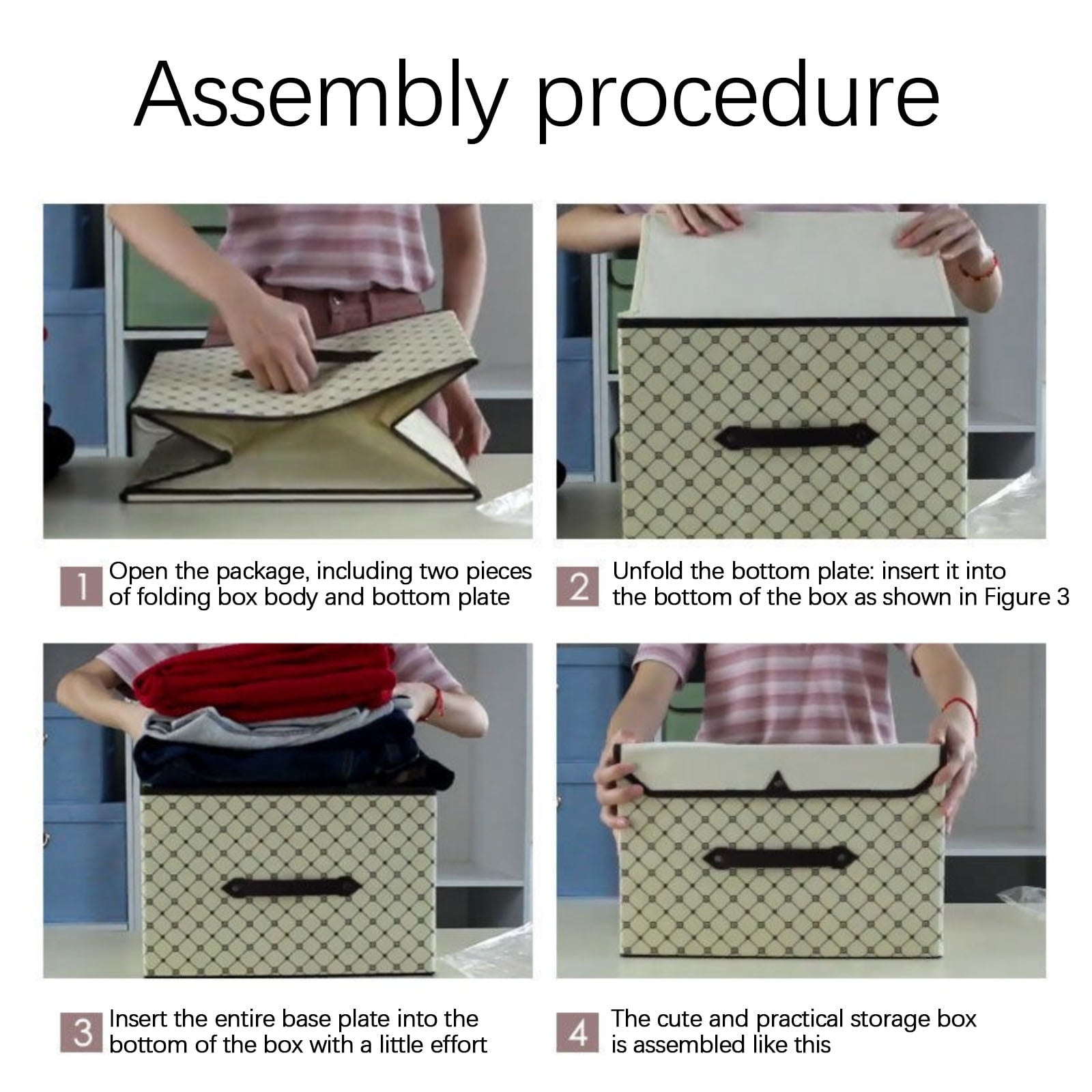 Assembly procedure

1 Open the package, including two pieces of folding box body and bottom plate

2 Unfold the bottom plate: insert it into the bottom of the box as shown in Figure 3

3 Insert the entire base plate into the bottom of the box with a little effort

4 The cute and practical storage box is assembled like this