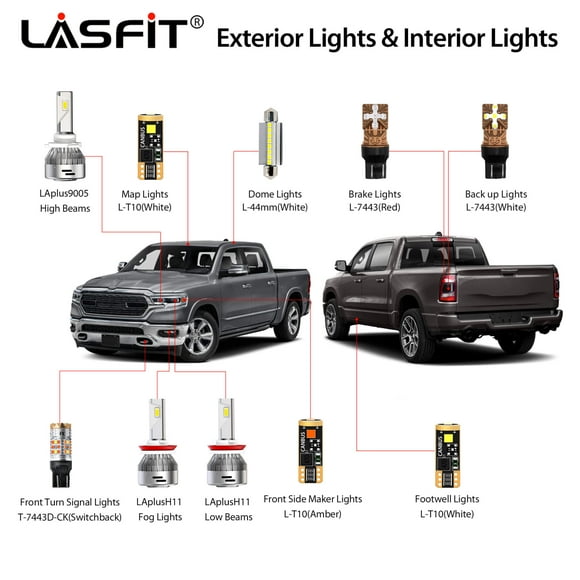 LASFIT® Exterior Lights & Interior Lights

LAplus9005
High Beams

CANBUS

Map Lights
L-T10(White)

Dome Lights
L-44mm(White)

Brake Lights
L-7443(Red)

Back up Lights
L-7443(White)

Front Turn Signal Lights
T-7443D-CK(Switchback)

LAplusH11
Fog Lights

LAplusH11
Low Beams

CANBUS

Front Side Maker Lights
L-T10(Amber)

CANBUS

Footwell Lights
L-T10(White)