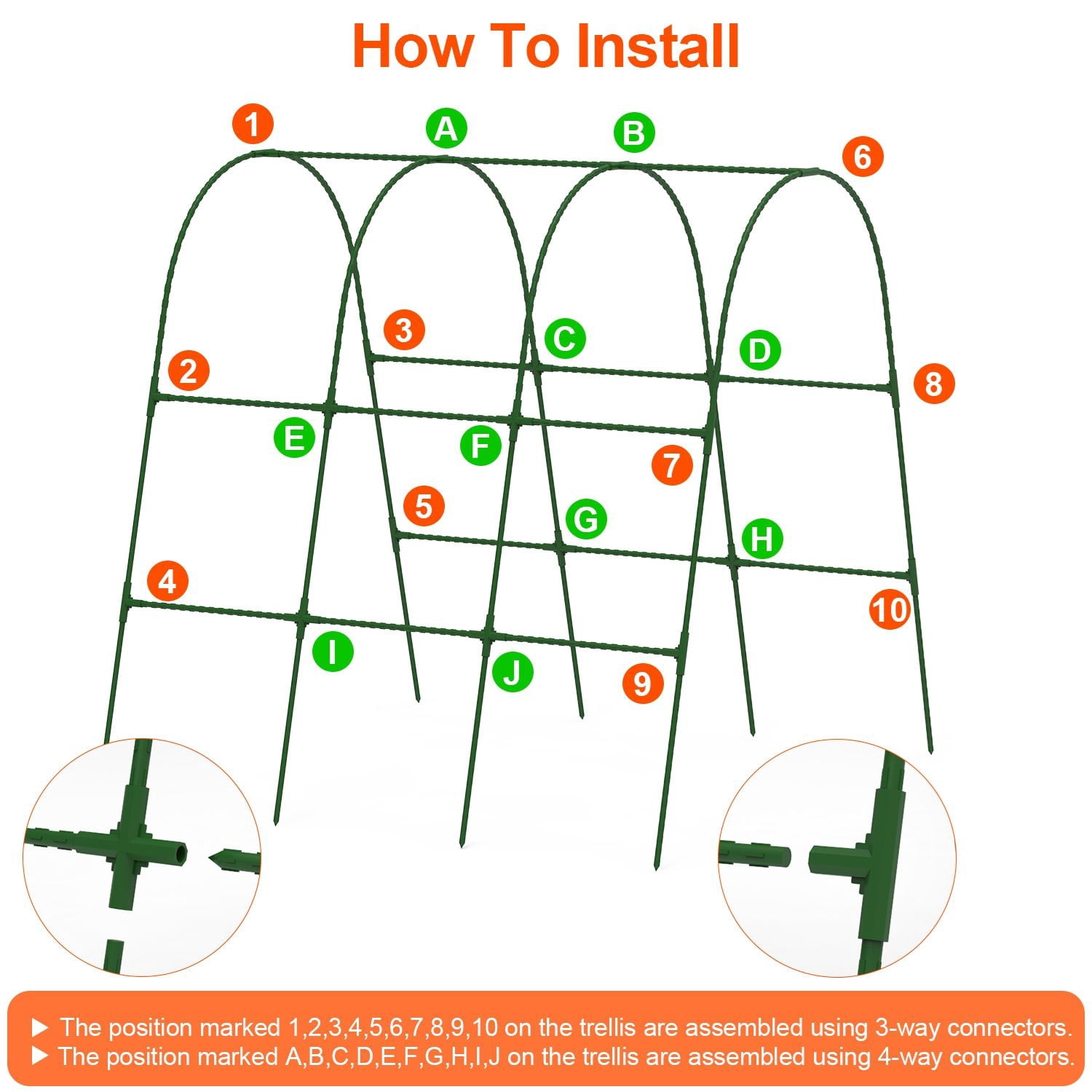 How To Install

1

A

B

6

3

C

D

2

8

E

F

7

5

G

H

4

10

I

J

9

▶ The position marked 1,2,3,4,5,6,7,8,9,10 on the trellis are assembled using 3-way connectors.
▶ The position marked A,B,C,D,E,F,G,H,I,J on the trellis are assembled using 4-way connectors.