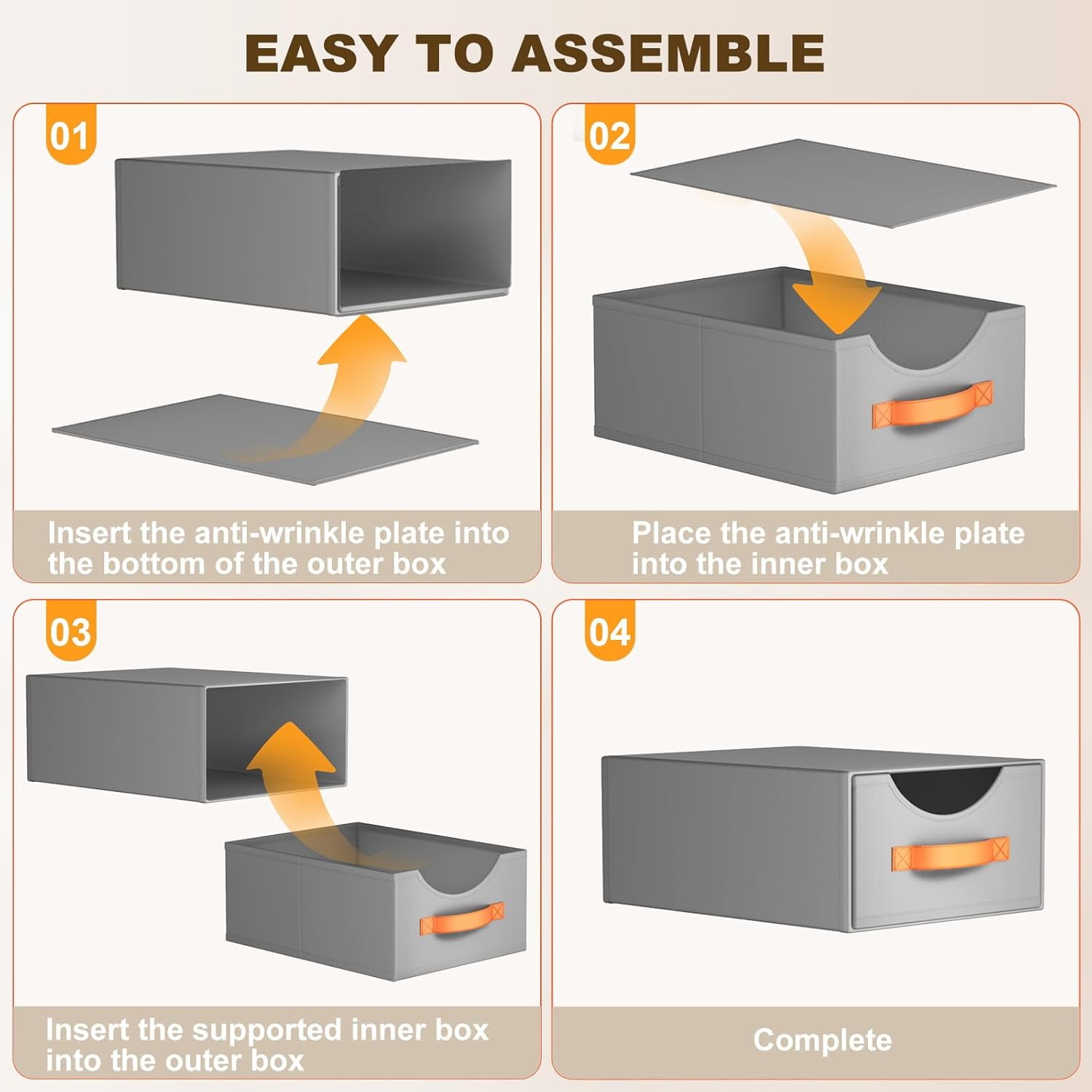 EASY TO ASSEMBLE

01

Insert the anti-wrinkle plate into the bottom of the outer box

02

Place the anti-wrinkle plate into the inner box

03

Insert the supported inner box into the outer box

04

Complete