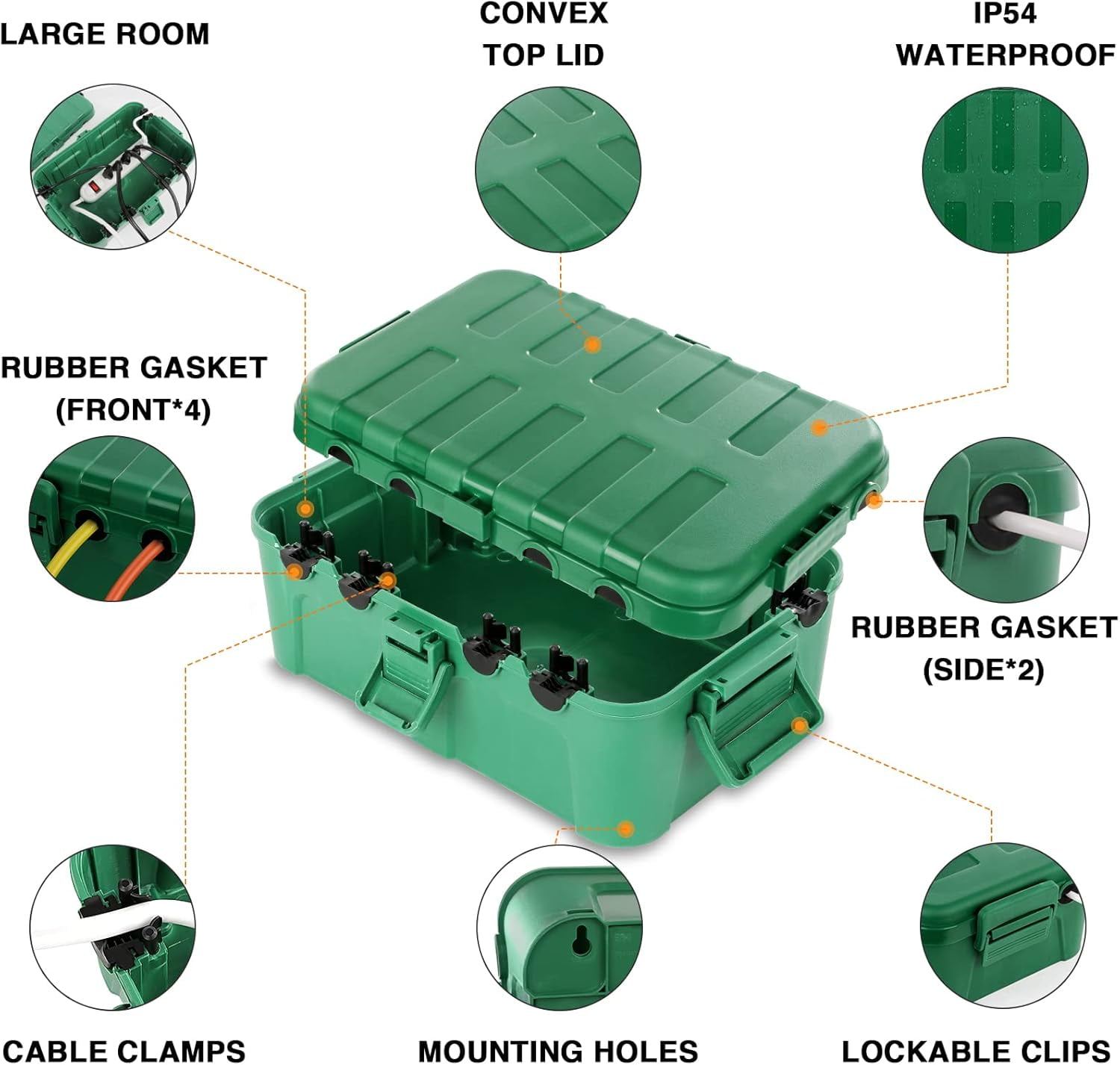 LARGE ROOM

CONVEX TOP LID

IP54 WATERPROOF

RUBBER GASKET (FRONT*4)

RUBBER GASKET (SIDE*2)

CABLE CLAMPS

MOUNTING HOLES

LOCKABLE CLIPS