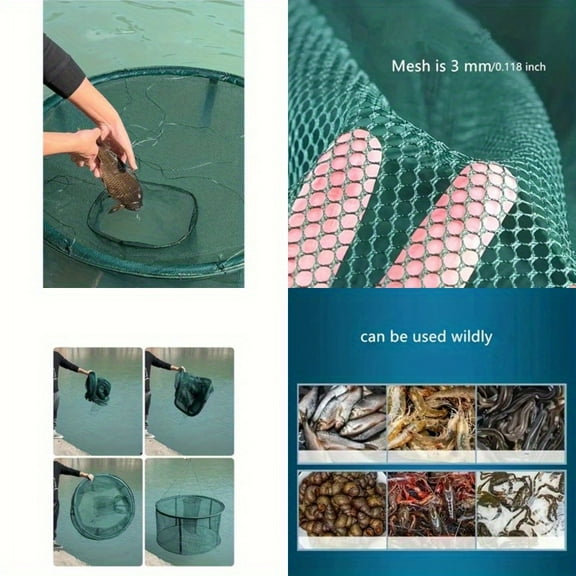 Mesh is 3 mm/0.118 inch

can be used wildly