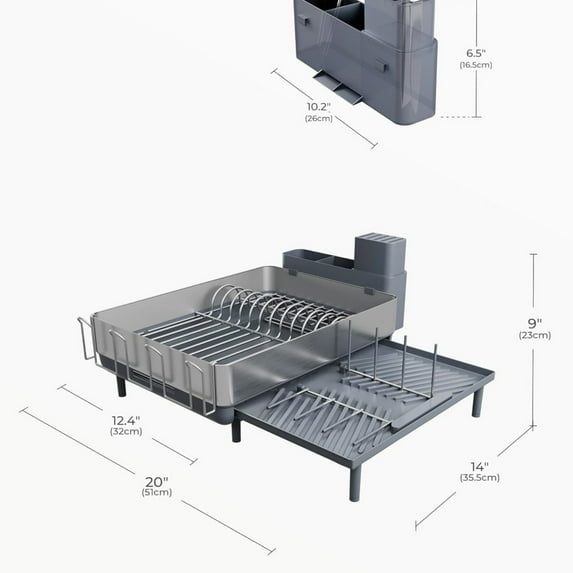 6.5"
(16.5cm)

10.2"
(26cm)

9"
(23cm)

12.4"
(32cm)

20"
(51cm)

14"
(35.5cm)