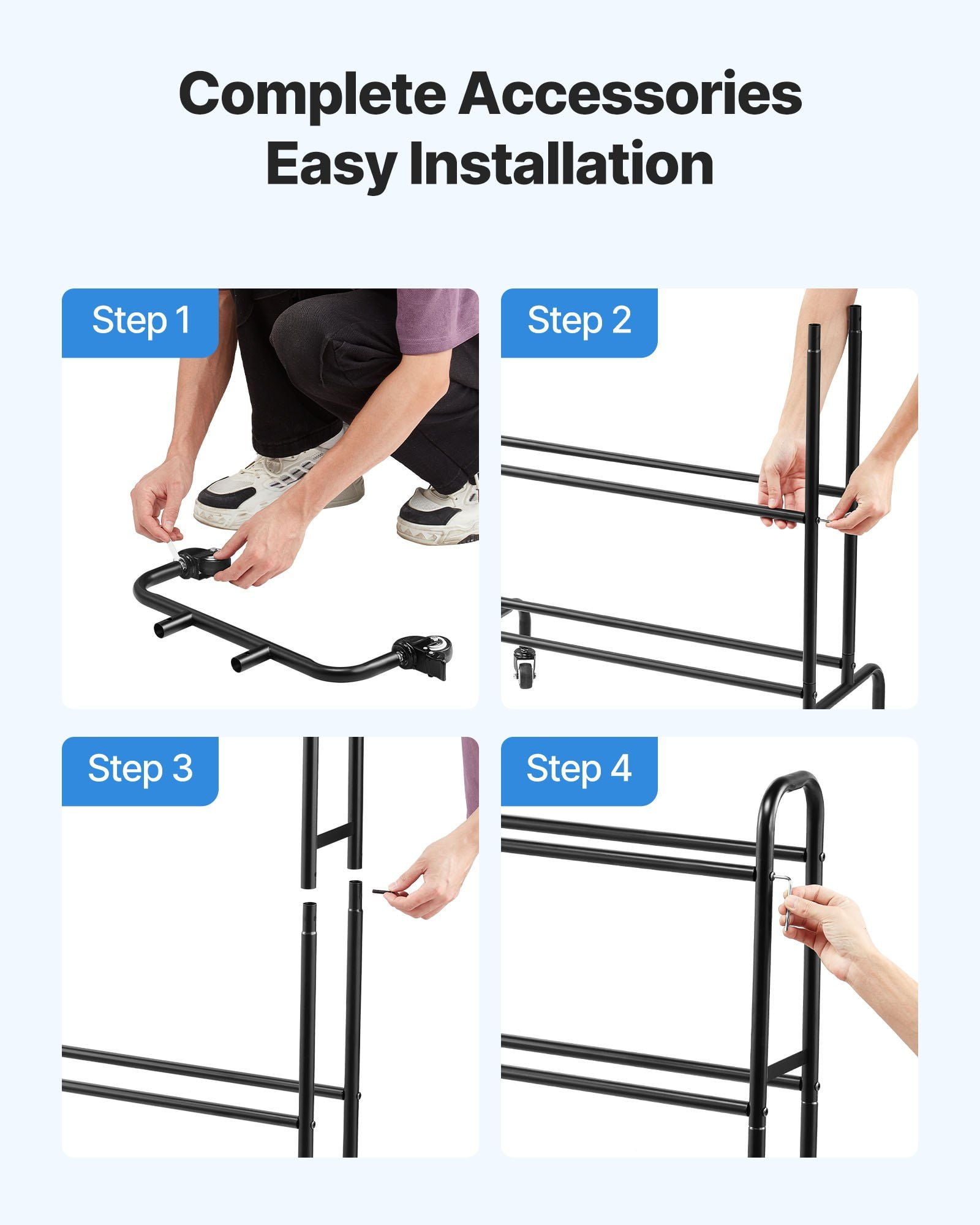 Complete Accessories
Easy Installation

Step 1

Step 2

Step 3

Step 4