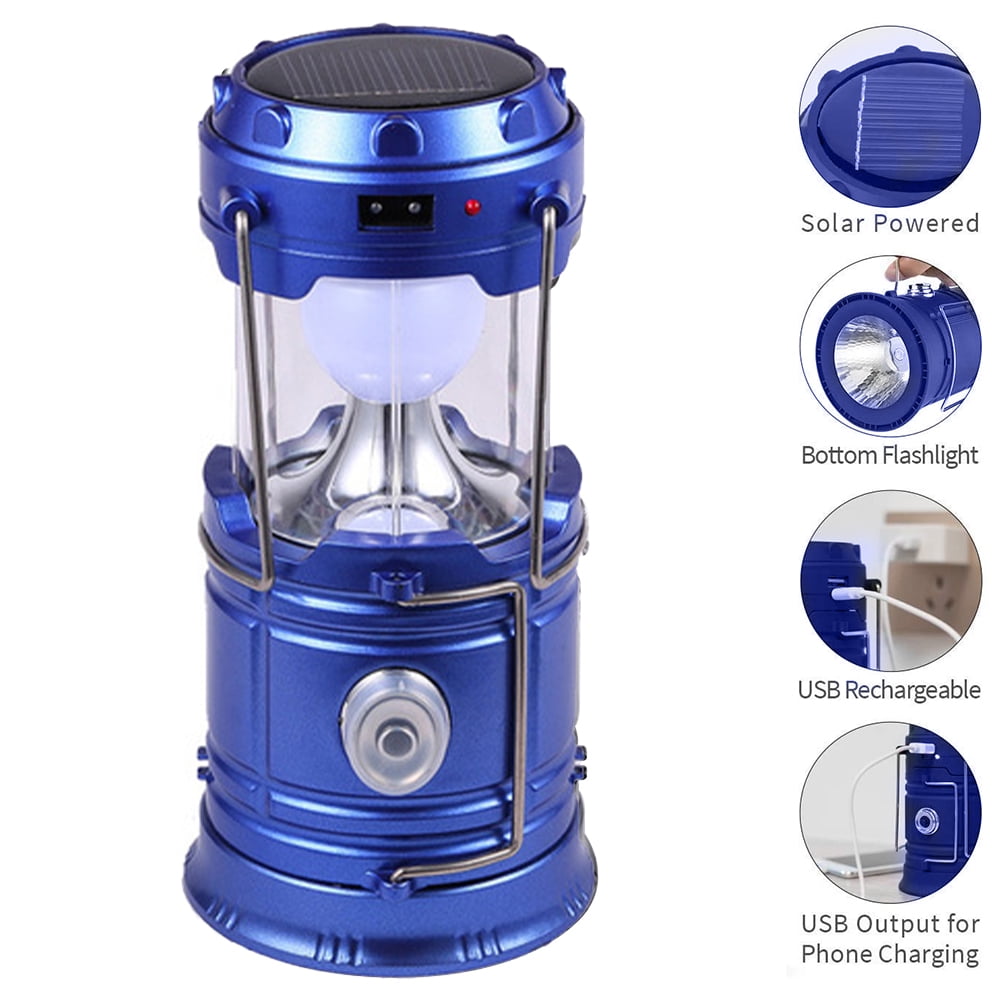 Solar Powered

Bottom Flashlight

USB Rechargeable

USB Output for Phone Charging