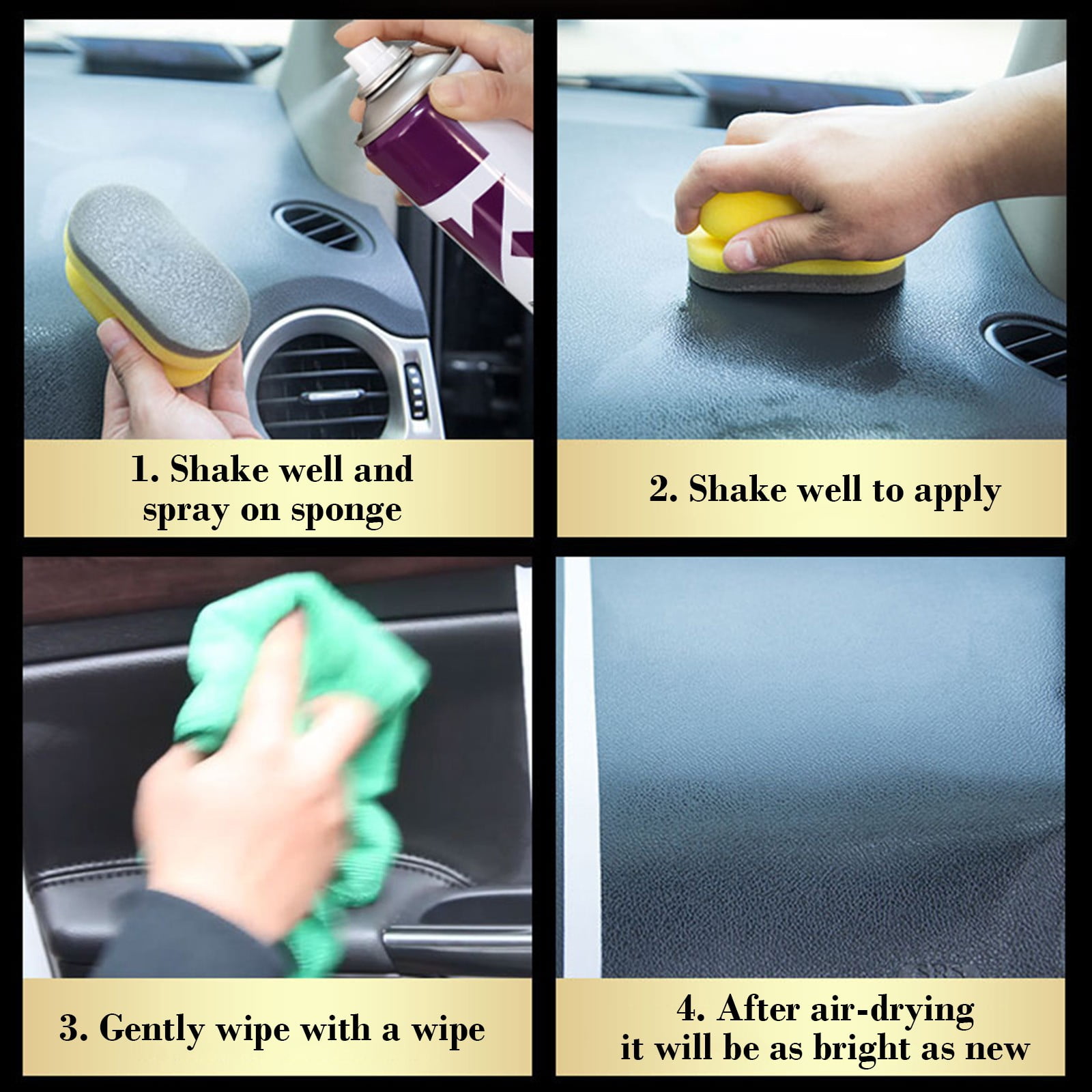 1. Shake well and spray on sponge

2. Shake well to apply

3. Gently wipe with a wipe

4. After air-drying it will be as bright as new