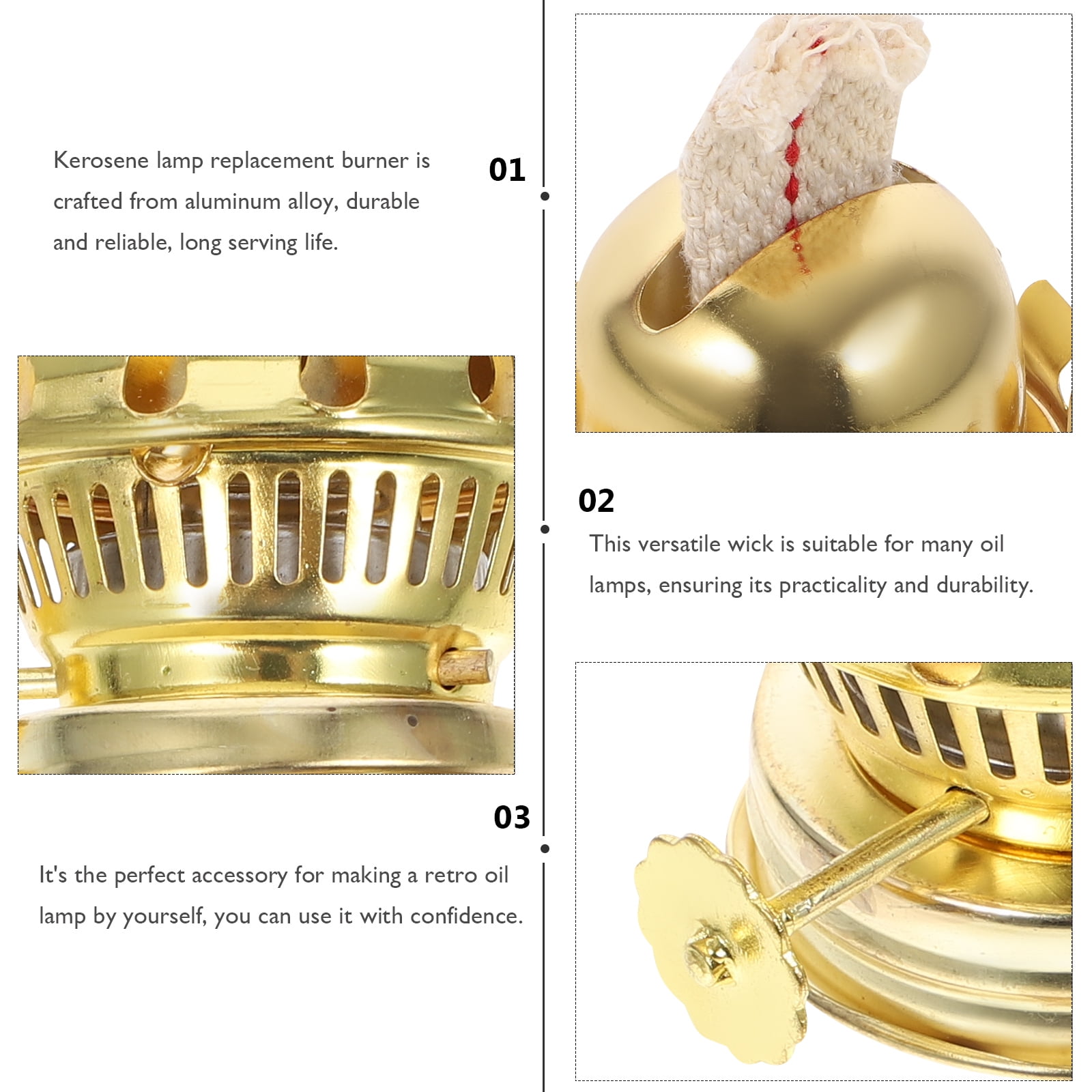 01

Kerosene lamp replacement burner is crafted from aluminum alloy, durable and reliable, long serving life.

02

This versatile wick is suitable for many oil lamps, ensuring its practicality and durability.

03

It's the perfect accessory for making a retro oil lamp by yourself, you can use it with confidence.