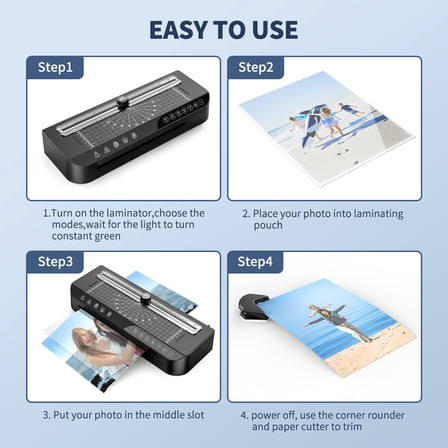 EASY TO USE

Step1

1.Turn on the laminator,choose the modes,wait for the light to turn constant green

Step2

2. Place your photo into laminating pouch

Step3

3. Put your photo in the middle slot

Step4

4. power off, use the corner rounder and paper cutter to trim