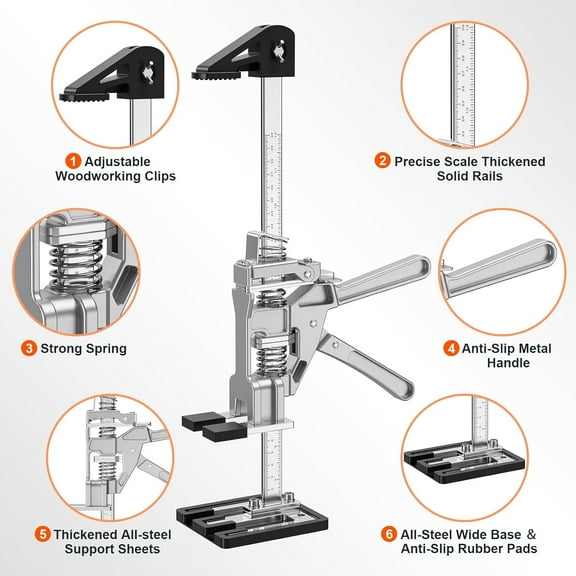 1 Adjustable Woodworking Clips

2 Precise Scale Thickened Solid Rails

3 Strong Spring

4 Anti-Slip Metal Handle

5 Thickened All-steel Support Sheets

6 All-Steel Wide Base & Anti-Slip Rubber Pads