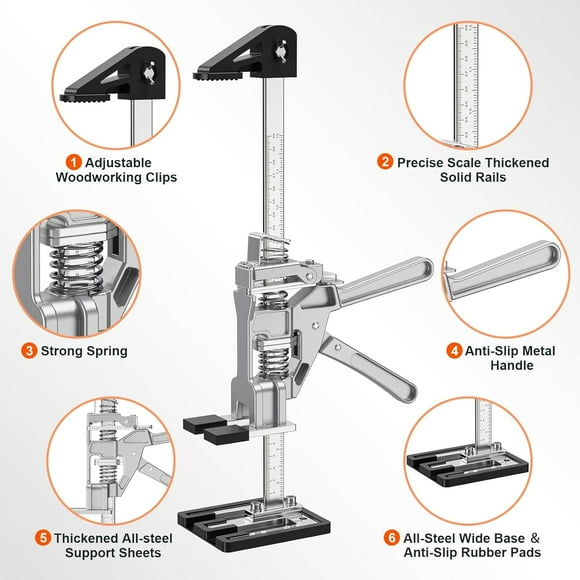 1 Adjustable Woodworking Clips

2 Precise Scale Thickened Solid Rails

3 Strong Spring

4 Anti-Slip Metal Handle

5 Thickened All-steel Support Sheets

6 All-Steel Wide Base & Anti-Slip Rubber Pads