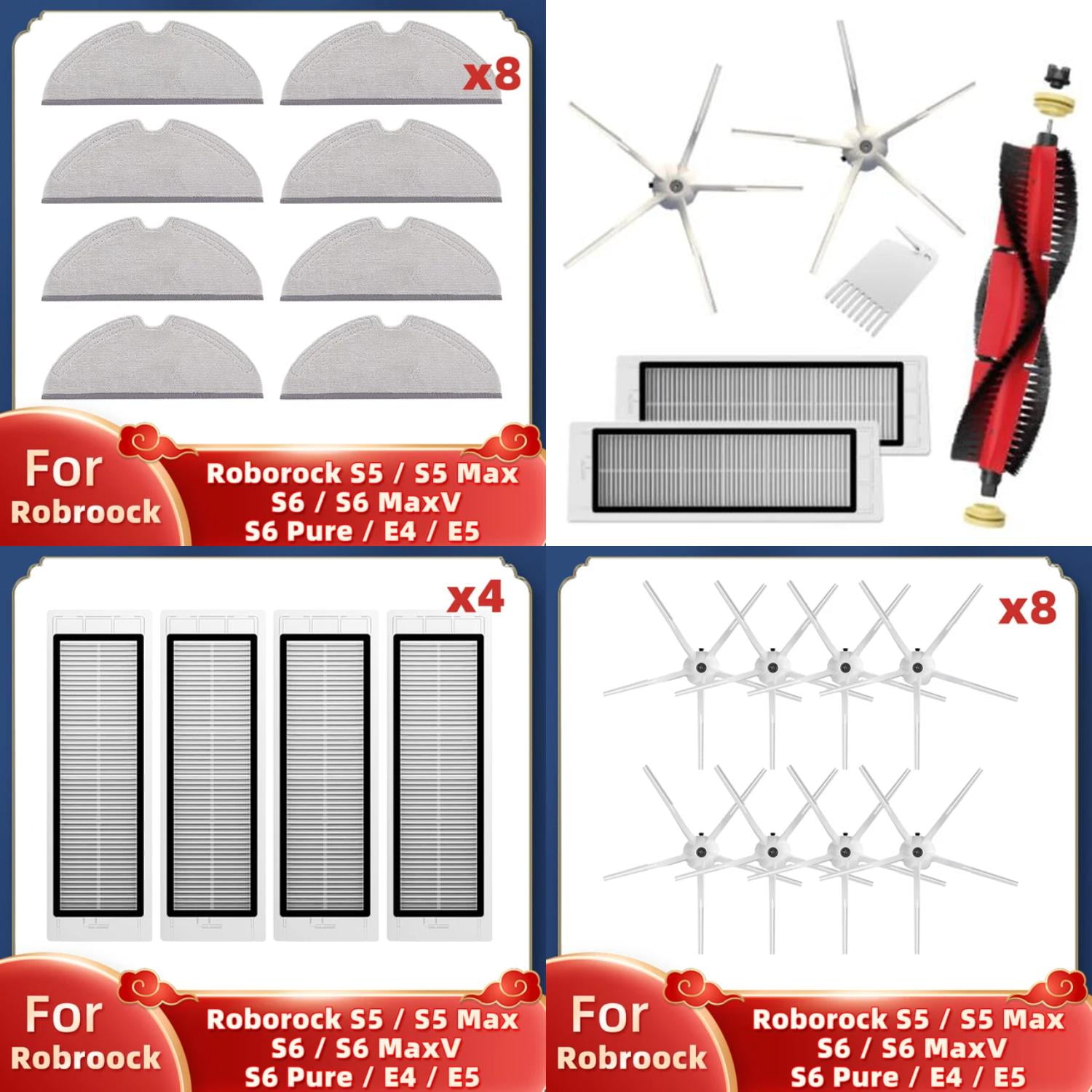 x8

For Robroock

Roborock S5 / S5 Max
S6 / S6 MaxV
S6 Pure / E4 / E5

x4

For Robroock

Roborock S5 / S5 Max
S6 / S6 MaxV
S6 Pure / E4 / E5

x8

For Robroock

Roborock S5 / S5 Max
S6 / S6 MaxV
S6 Pure / E4 / E5